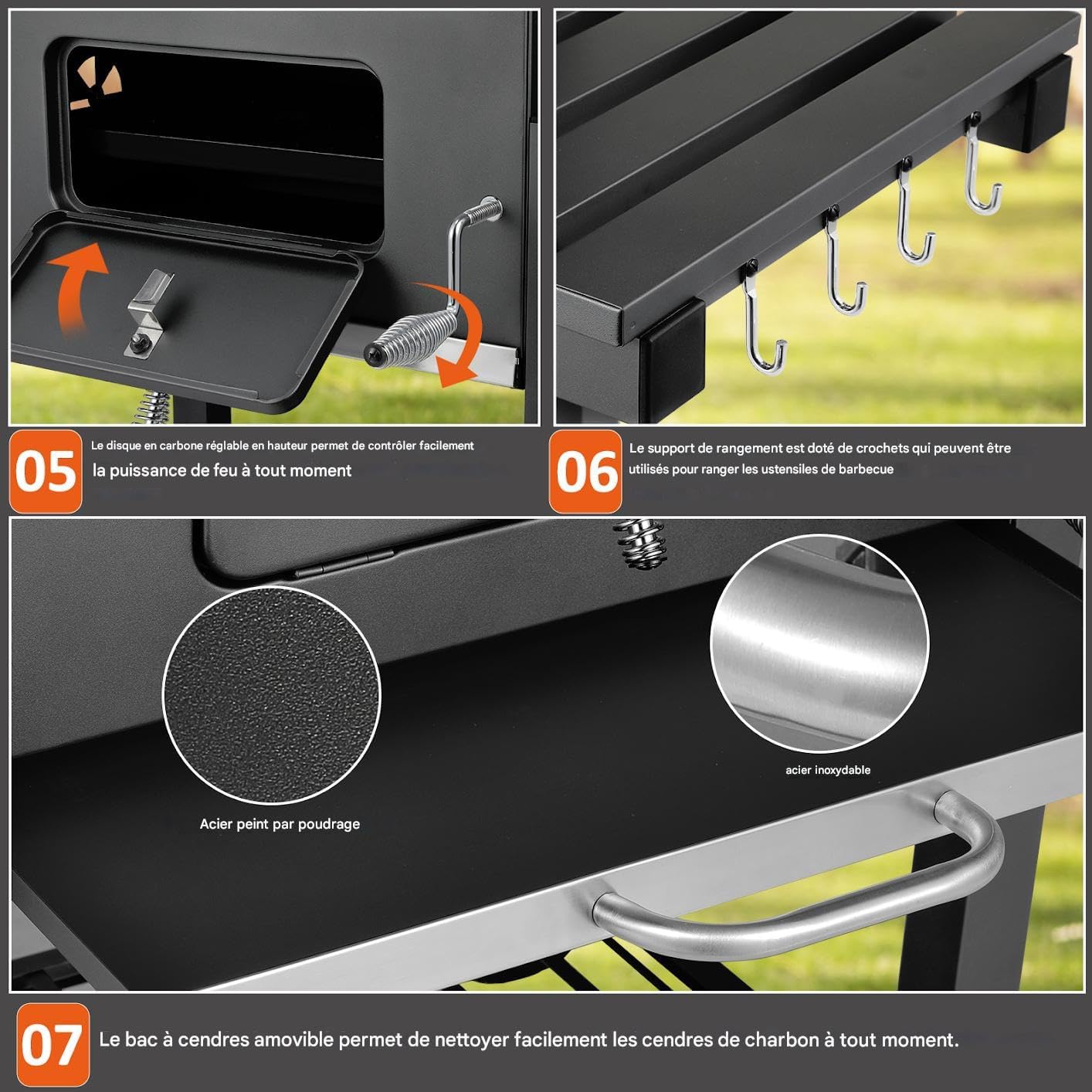 05

Le disque en carbone réglable en hauteur permet de contrôler facilement la puissance de feu à tout moment

06

Le support de rangement est doté de crochets qui peuvent être utilisés pour ranger les ustensiles de barbecue

Acier peint par poudrage

acier inoxydable

07

Le bac à cendres amovible permet de nettoyer facilement les cendres de charbon à tout moment.