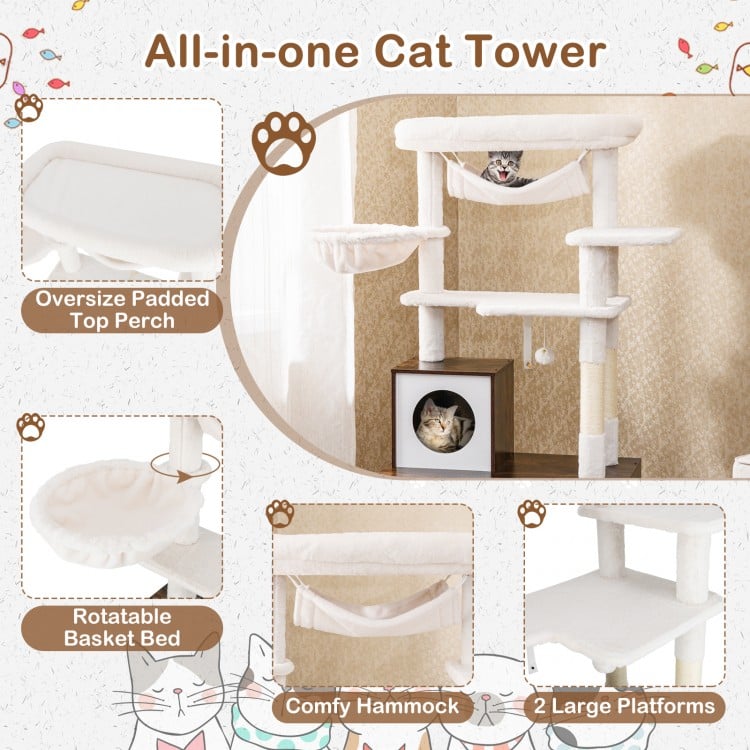 All-in-one Cat Tower

Oversize Padded Top Perch

Rotatable Basket Bed

Comfy Hammock

2 Large Platforms