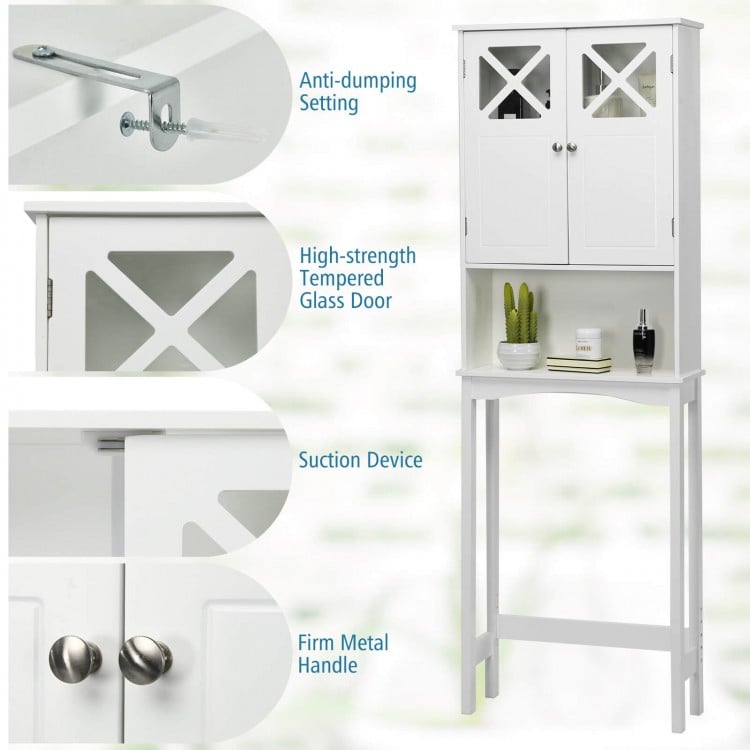 Anti-dumping Setting

High-strength Tempered Glass Door

Suction Device

Firm Metal Handle