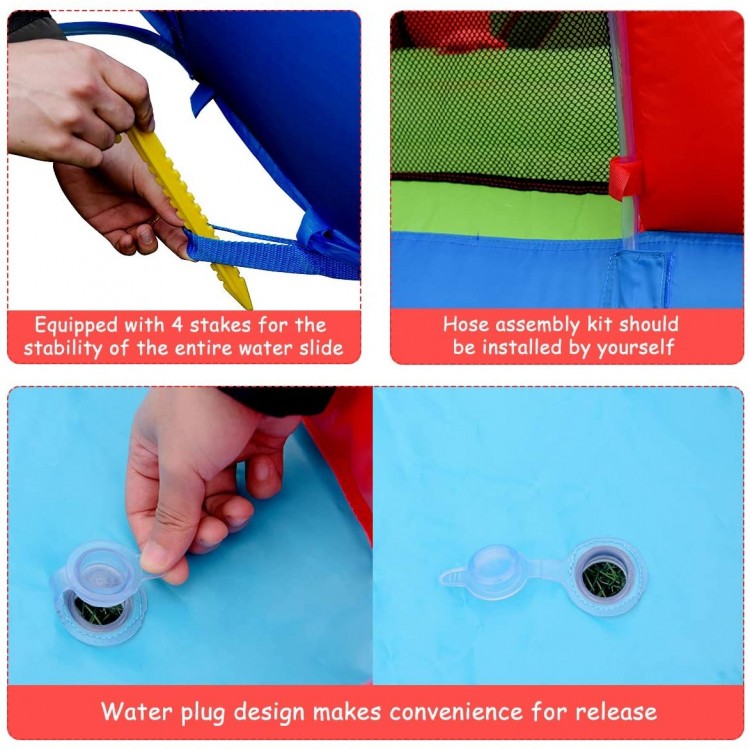 Equipped with 4 stakes for the stability of the entire water slide

Hose assembly kit should be installed by yourself

Water plug design makes convenience for release