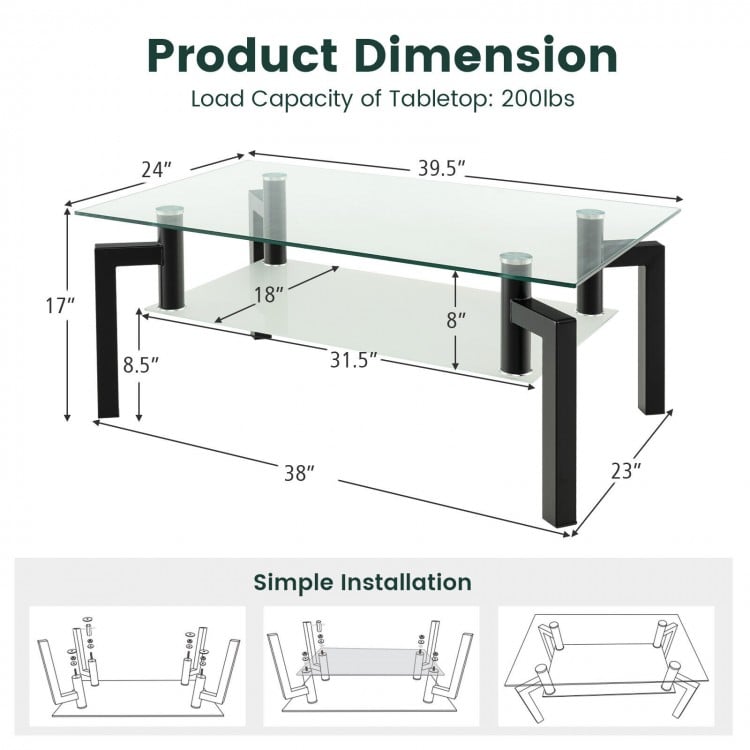 Product Dimension

Load Capacity of Tabletop: 200lbs

24″

39.5″

17″

18″

8″

8.5″

31.5″

38″

23″

Simple Installation