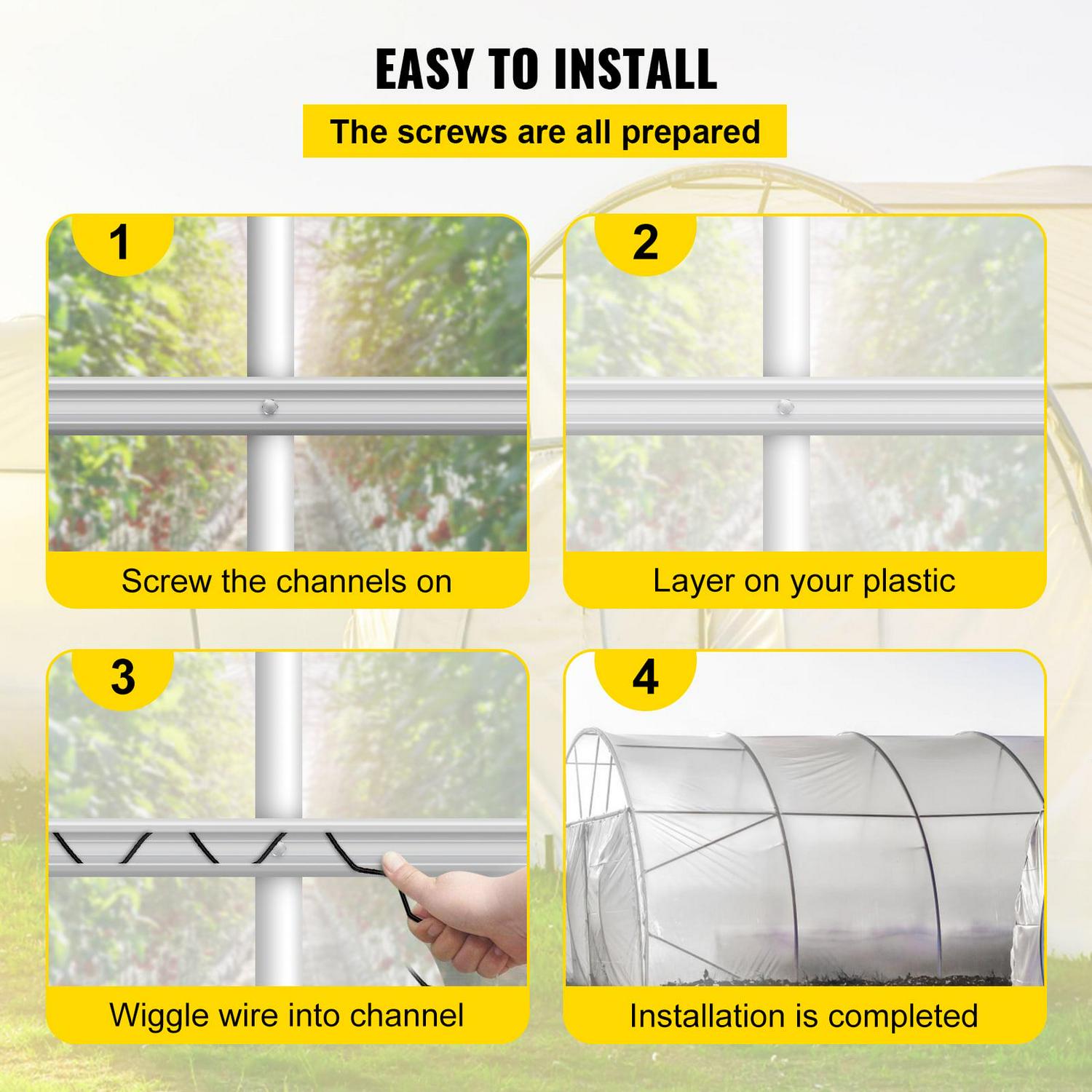 EASY TO INSTALL

The screws are all prepared

1

Screw the channels on

2

Layer on your plastic

3

Wiggle wire into channel

4

Installation is completed