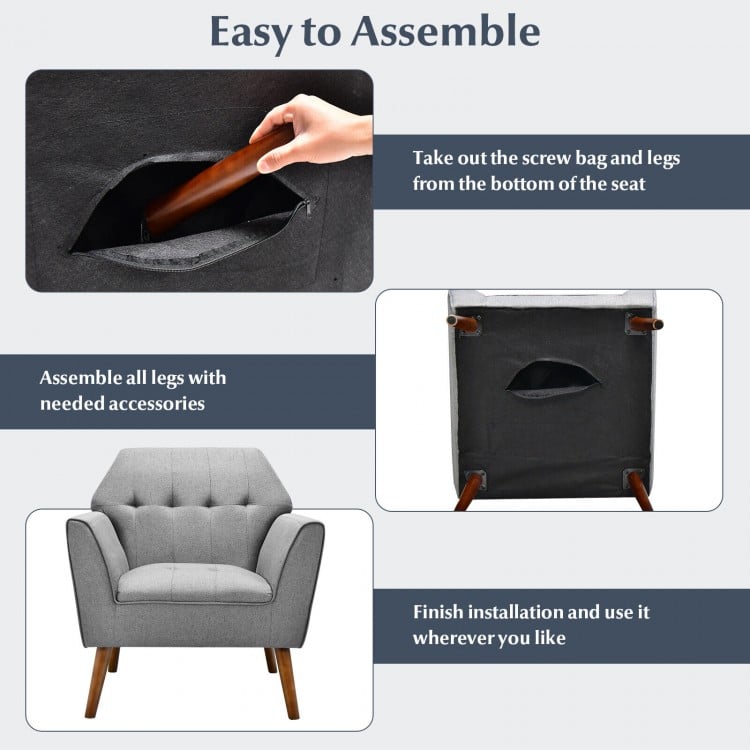 Easy to Assemble

Take out the screw bag and legs from the bottom of the seat

Assemble all legs with needed accessories

Finish installation and use it wherever you like