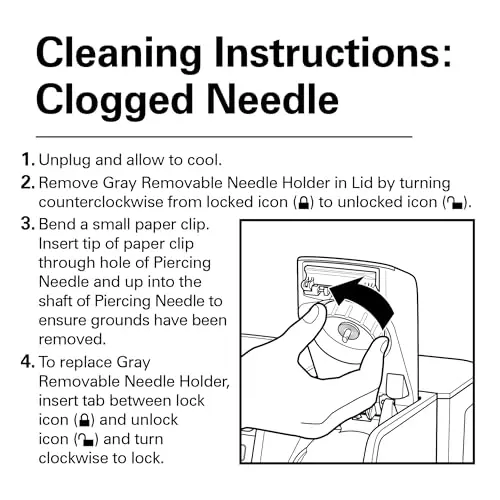 Cleaning Instructions: Clogged Needle

1. Unplug and allow to cool.
2. Remove Gray Removable Needle Holder in Lid by turning counterclockwise from locked icon (🔒) to unlocked icon (🔓).
3. Bend a small paper clip. Insert tip of paper clip through hole of Piercing Needle and up into the shaft of Piercing Needle to ensure grounds have been removed.
4. To replace Gray Removable Needle Holder, insert tab between lock icon (🔒) and unlock icon (🔓) and turn clockwise to lock.