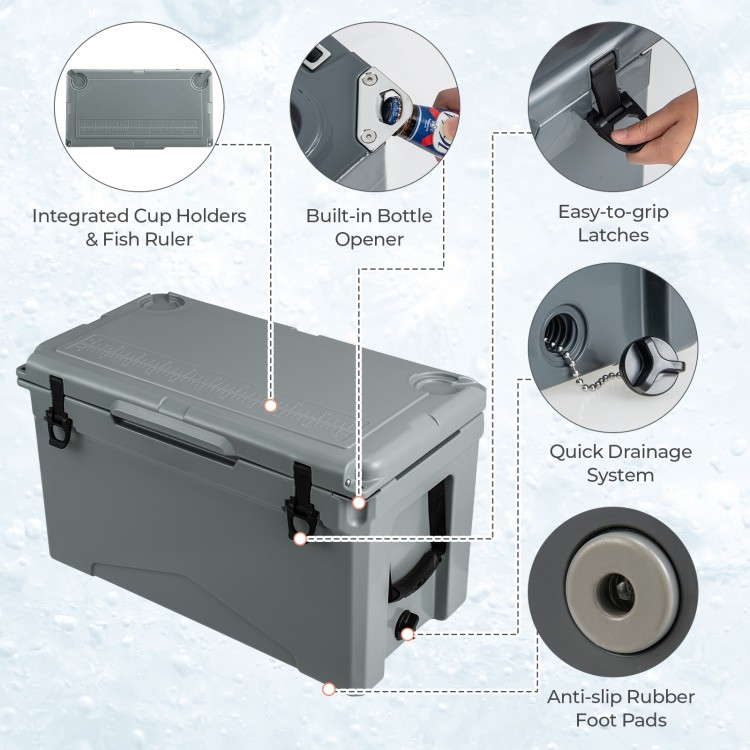 Integrated Cup Holders & Fish Ruler

Built-in Bottle Opener

Easy-to-grip Latches

Quick Drainage System

Anti-slip Rubber Foot Pads