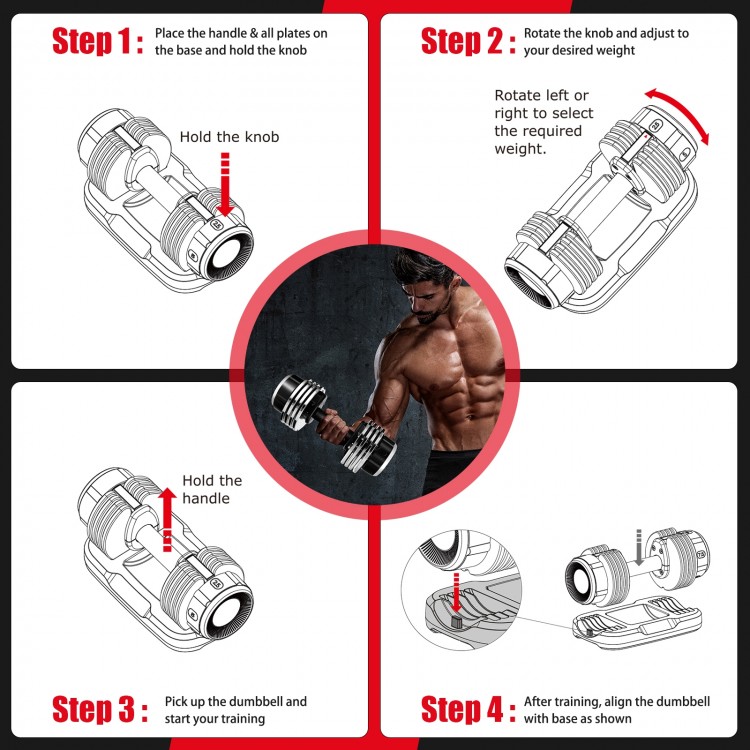 Step 1 : Place the handle & all plates on the base and hold the knob

Hold the knob

Step 2 : Rotate the knob and adjust to your desired weight

Rotate left or right to select the required weight.

Hold the handle

Step 3 : Pick up the dumbbell and start your training

Step 4 : After training, align the dumbbell with base as shown