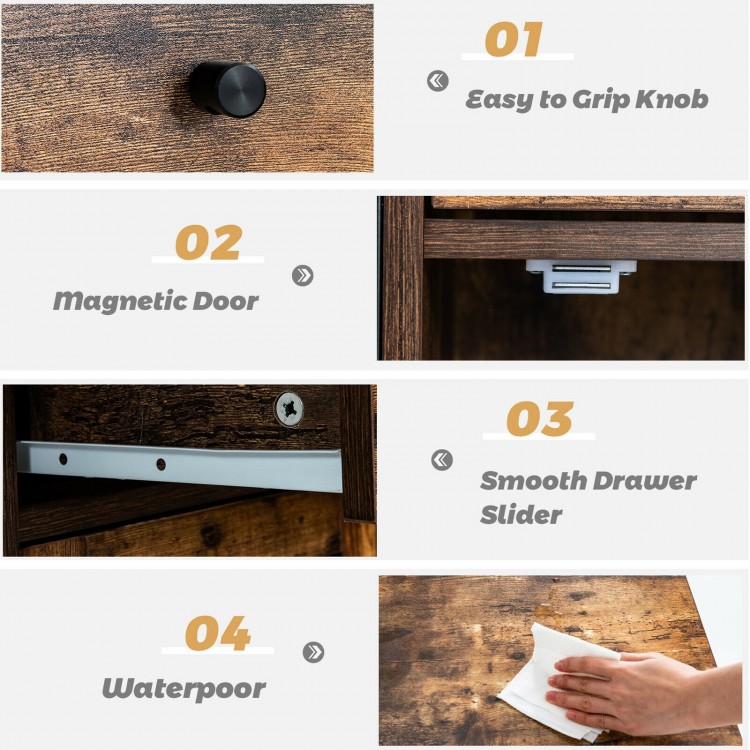 01

Easy to Grip Knob

02

Magnetic Door

03

Smooth Drawer Slider

04

Waterpoor