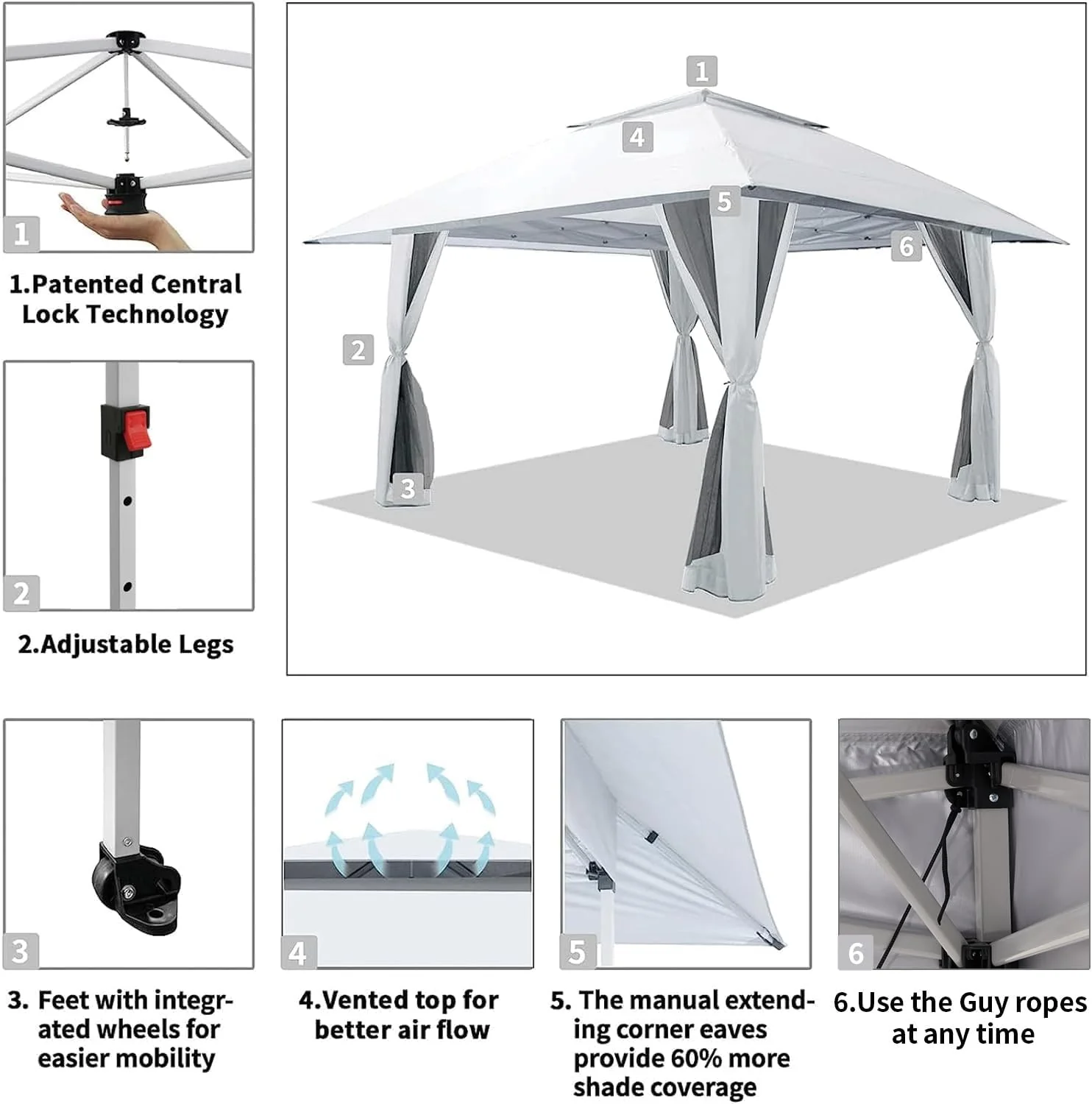 1

1.Patented Central Lock Technology

2

2.Adjustable Legs

1

4

5

6

2

3

3

3. Feet with integrated wheels for easier mobility

4

4.Vented top for better air flow

5

5. The manual extending corner eaves provide 60% more shade coverage

6

6.Use the Guy ropes at any time