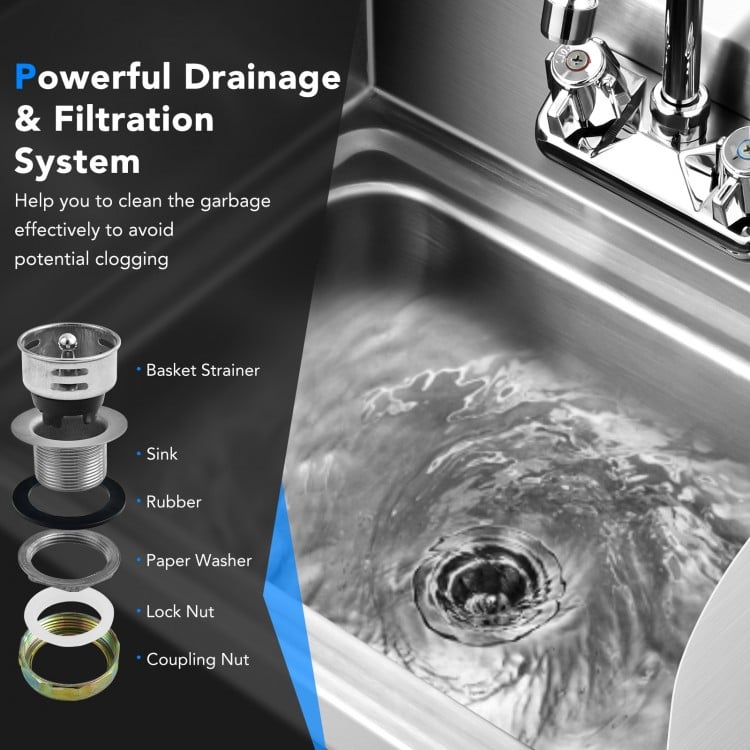 Powerful Drainage & Filtration System

Help you to clean the garbage effectively to avoid potential clogging

• Basket Strainer

• Sink

• Rubber

• Paper Washer

• Lock Nut

• Coupling Nut