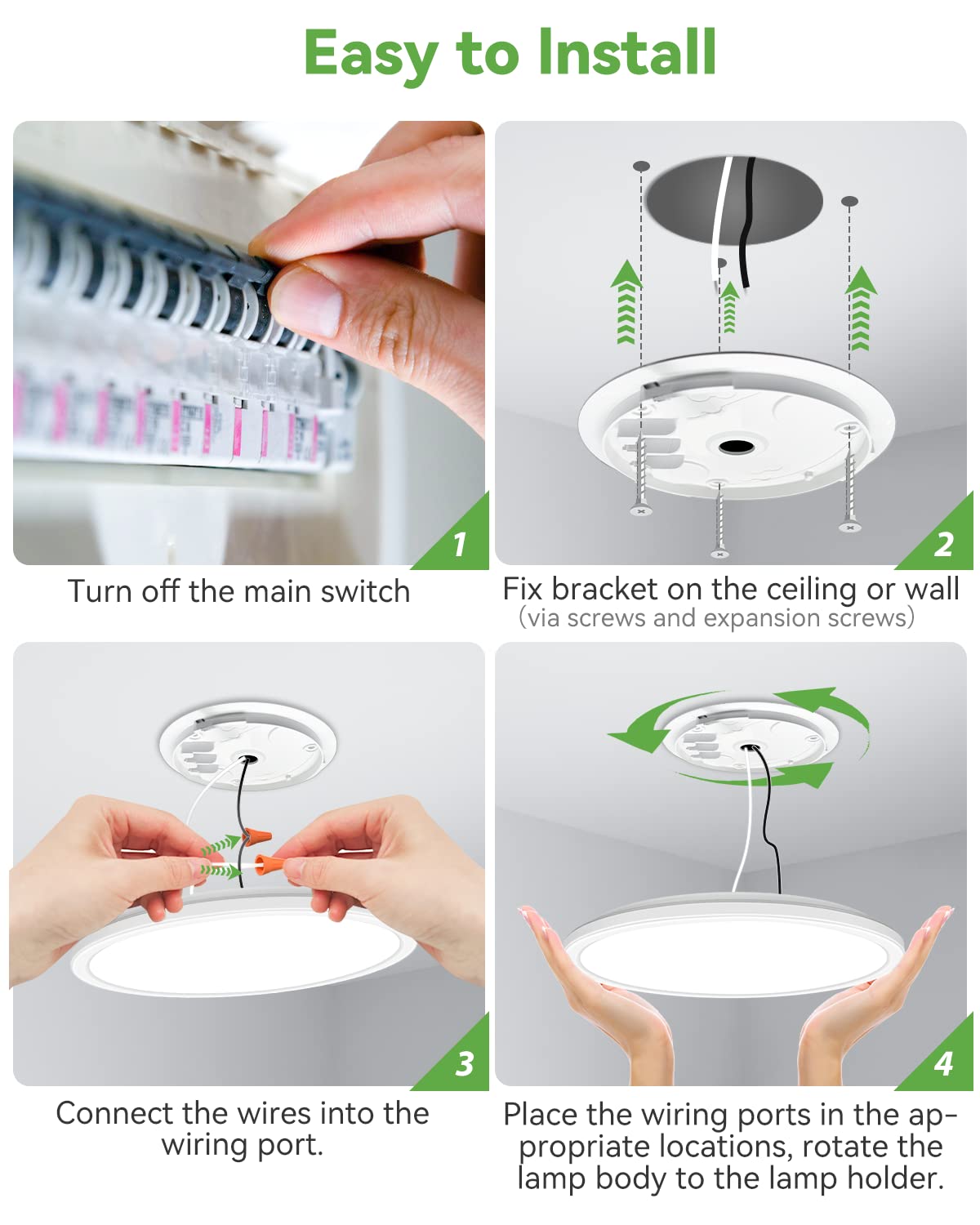 Easy to Install

1

Turn off the main switch

2

Fix bracket on the ceiling or wall
(via screws and expansion screws)

3

Connect the wires into the wiring port.

4

Place the wiring ports in the appropriate locations, rotate the lamp body to the lamp holder.