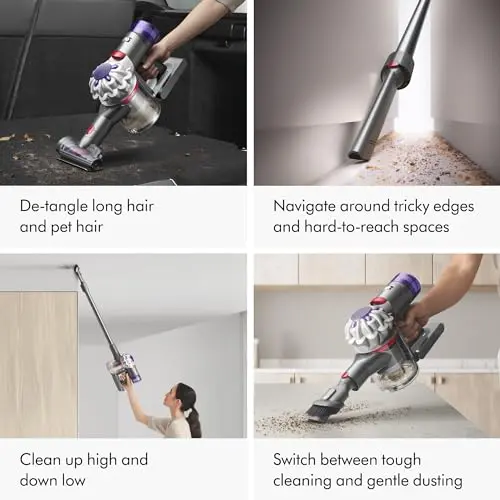 De-tangle long hair and pet hair

Navigate around tricky edges and hard-to-reach spaces

Clean up high and down low

Switch between tough cleaning and gentle dusting