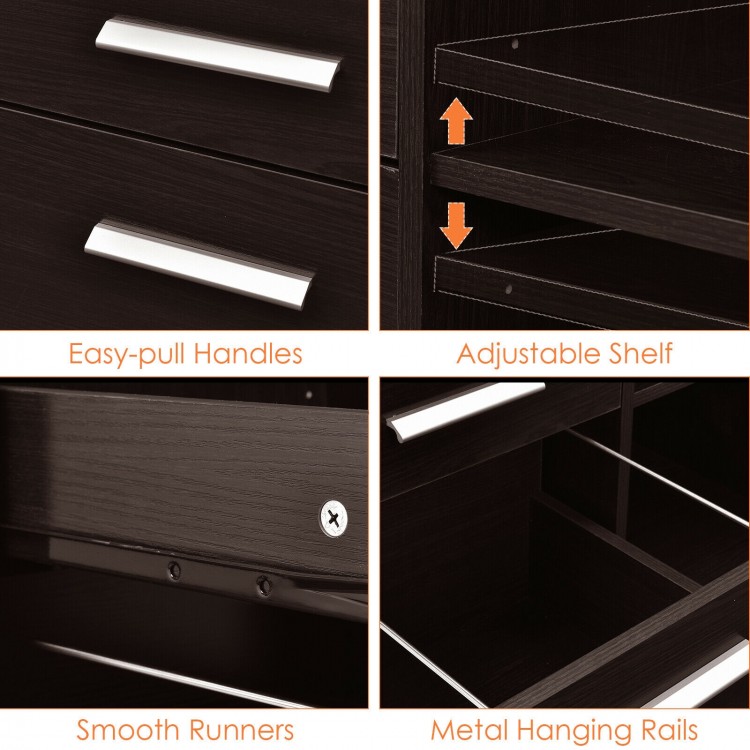 Easy-pull Handles

Adjustable Shelf

Smooth Runners

Metal Hanging Rails