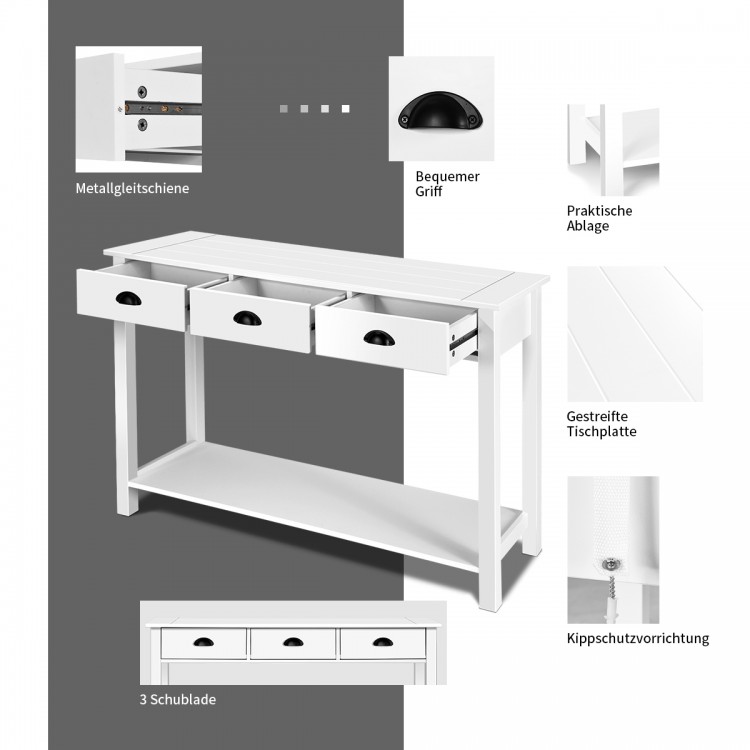 Metallgleitschiene

Bequemer Griff

Praktische Ablage

Gestreifte Tischplatte

Kippschutzvorrichtung

3 Schublade