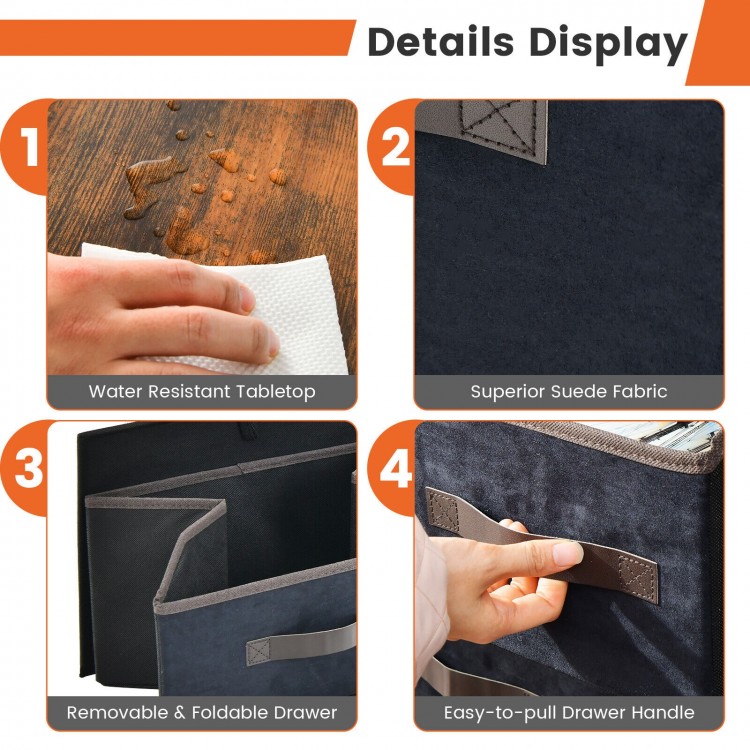 Details Display

1

Water Resistant Tabletop

2

Superior Suede Fabric

3

Removable & Foldable Drawer

4

Easy-to-pull Drawer Handle