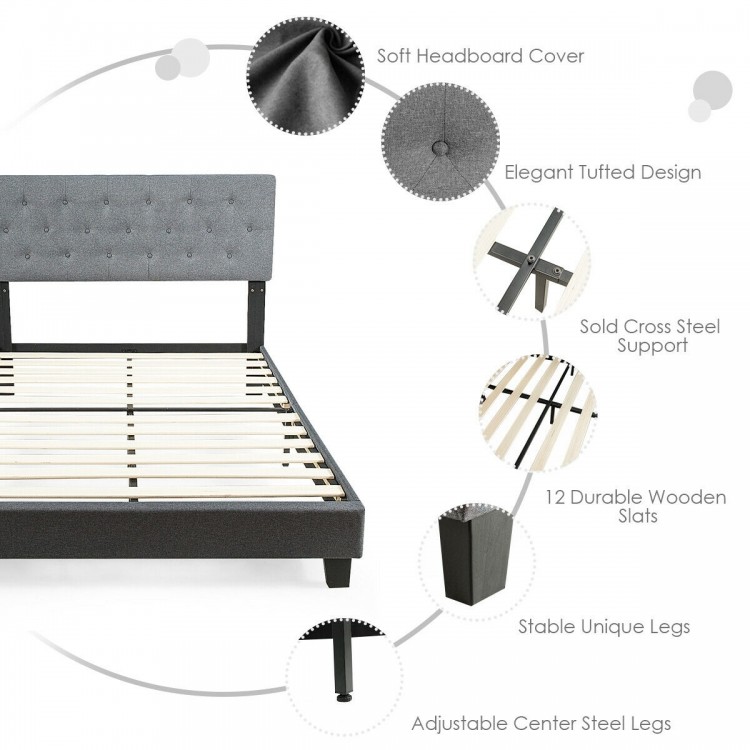 Soft Headboard Cover

Elegant Tufted Design

Sold Cross Steel Support

12 Durable Wooden Slats

Stable Unique Legs

Adjustable Center Steel Legs