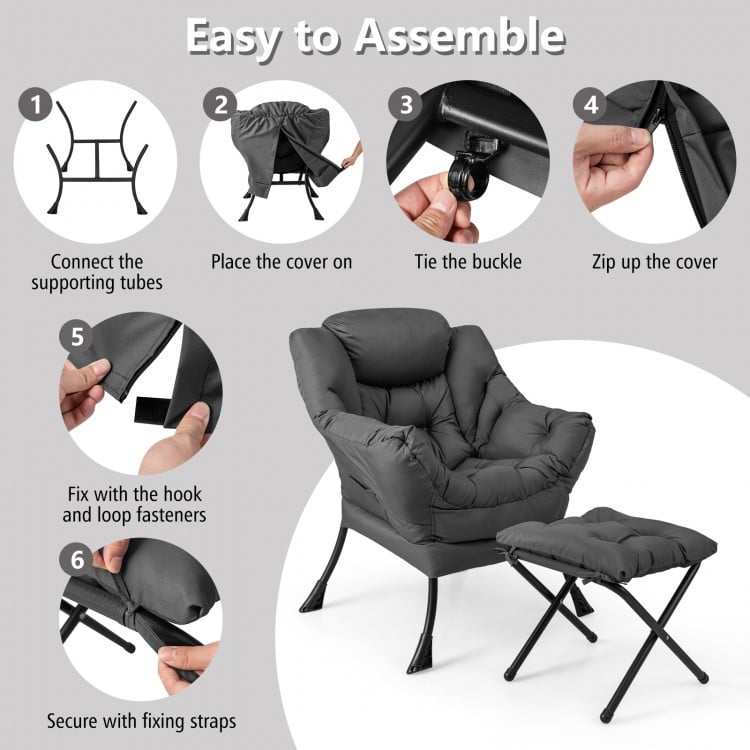 Easy to Assemble

1
Connect the supporting tubes

2
Place the cover on

3
Tie the buckle

4
Zip up the cover

5
Fix with the hook and loop fasteners

6
Secure with fixing straps