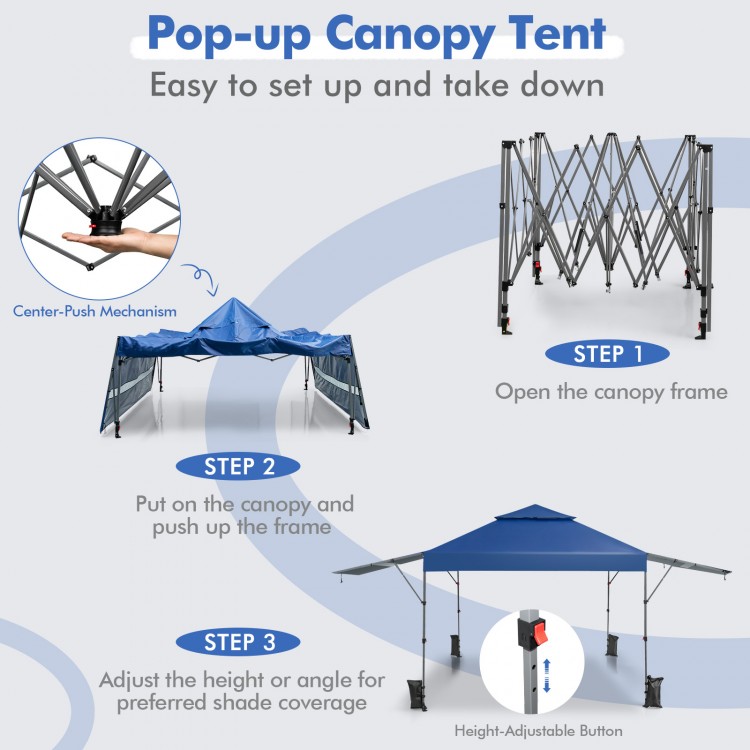 Pop-up Canopy Tent

Easy to set up and take down

Center-Push Mechanism

STEP 1

Open the canopy frame

STEP 2

Put on the canopy and push up the frame

STEP 3

Adjust the height or angle for preferred shade coverage

Height-Adjustable Button