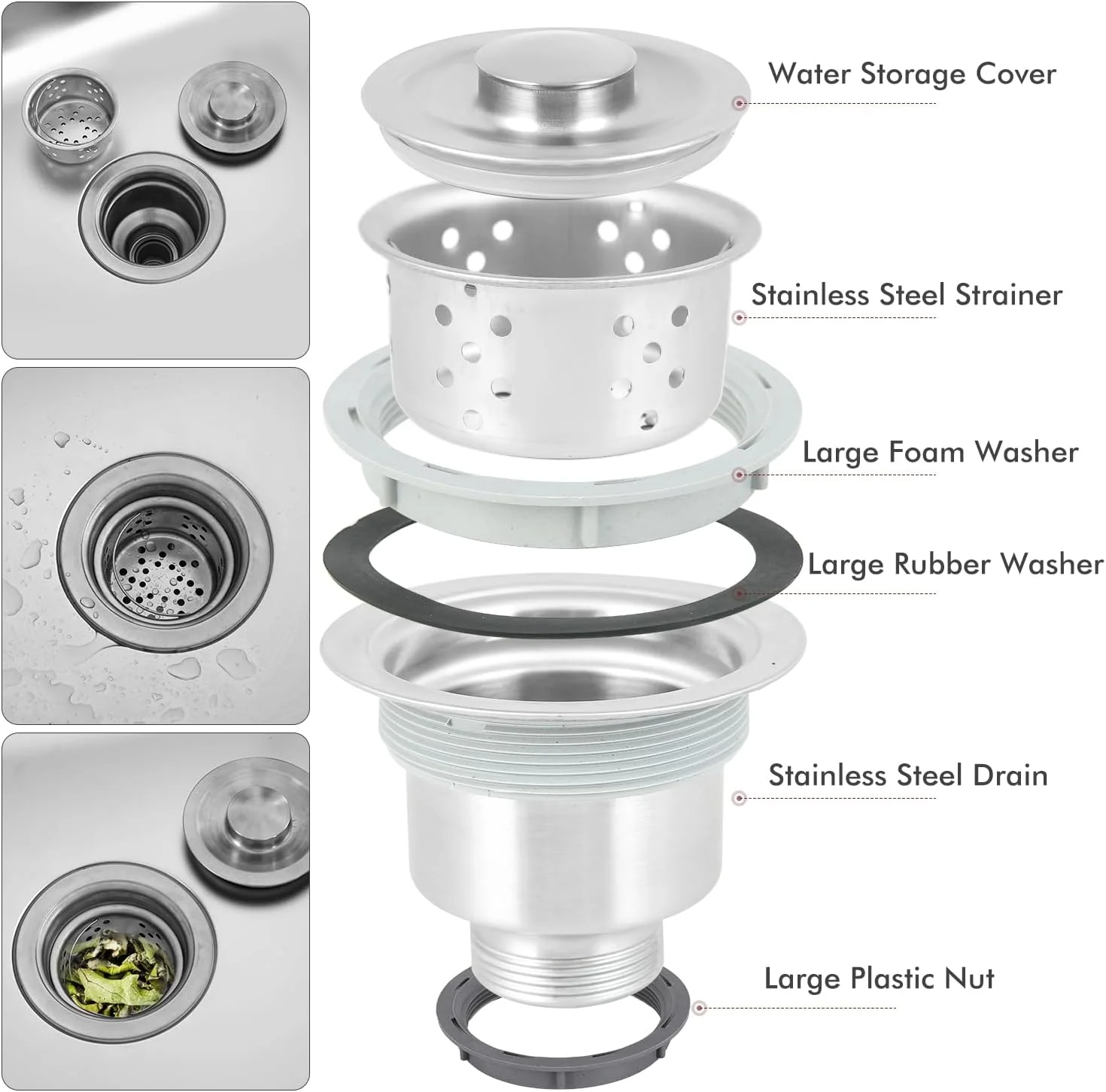 Water Storage Cover

Stainless Steel Strainer

Large Foam Washer

Large Rubber Washer

Stainless Steel Drain

Large Plastic Nut