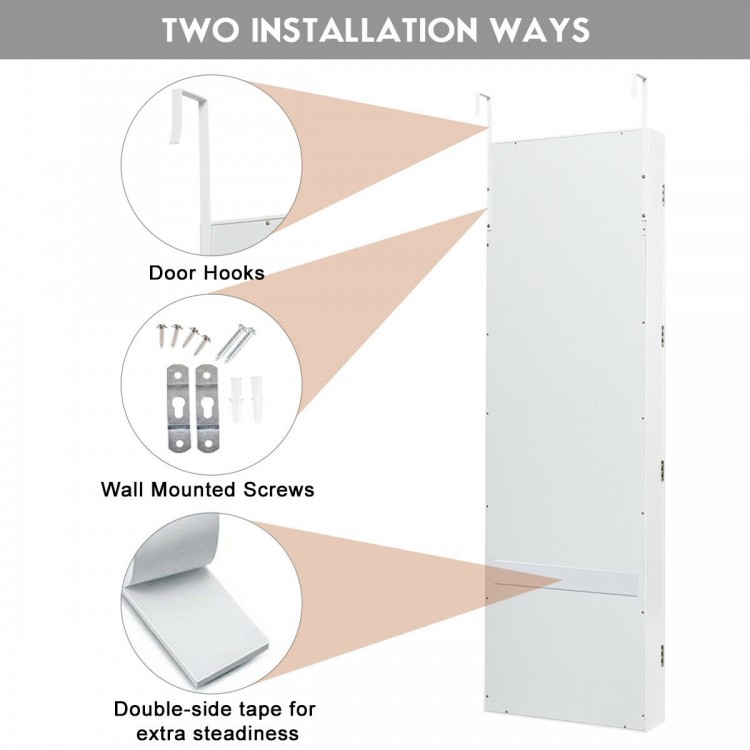 TWO INSTALLATION WAYS

Door Hooks

Wall Mounted Screws

Double-side tape for extra steadiness