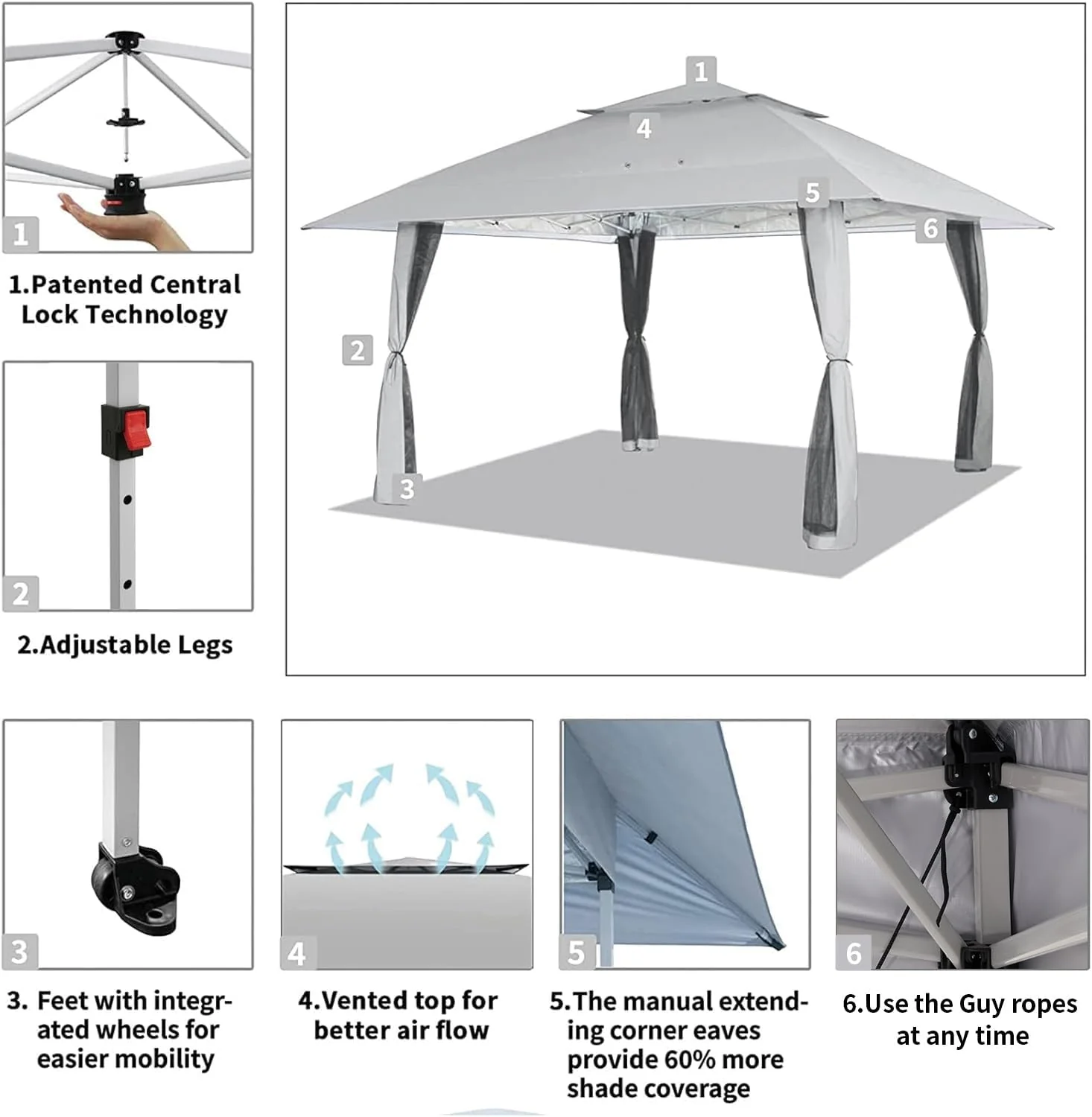 1

1.Patented Central Lock Technology

2

2.Adjustable Legs

1
4
5
6
2
3

3

3. Feet with integrated wheels for easier mobility

4

4.Vented top for better air flow

5

5.The manual extending corner eaves provide 60% more shade coverage

6

6.Use the Guy ropes at any time