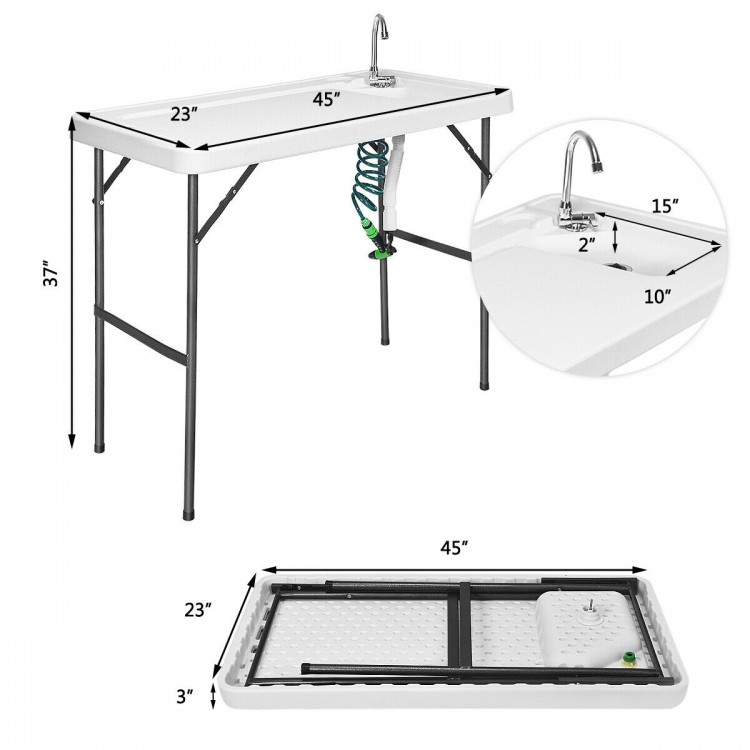 23″
45″
37″
15″
2″
10″
45″
23″
3″