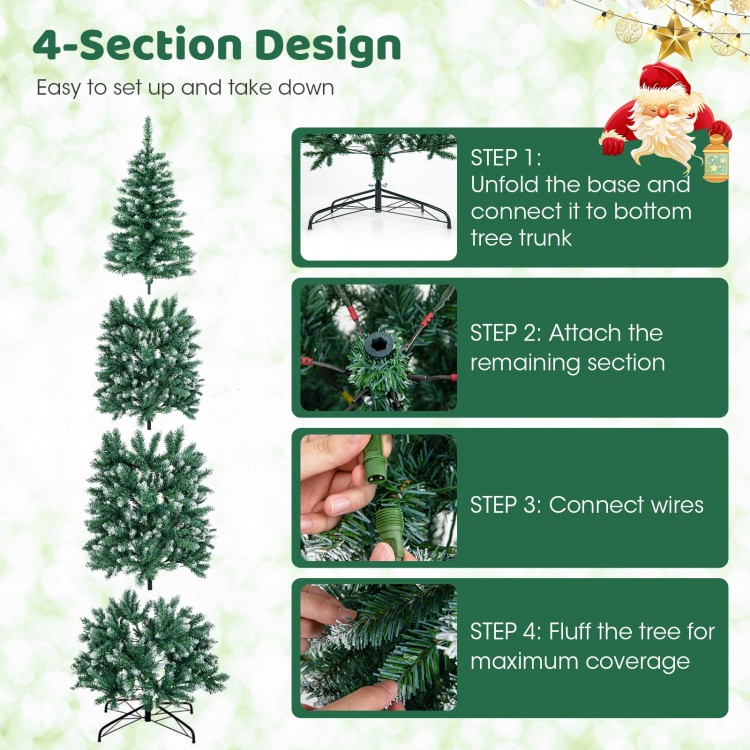 4-Section Design

Easy to set up and take down

STEP 1: Unfold the base and connect it to bottom tree trunk

STEP 2: Attach the remaining section

STEP 3: Connect wires

STEP 4: Fluff the tree for maximum coverage