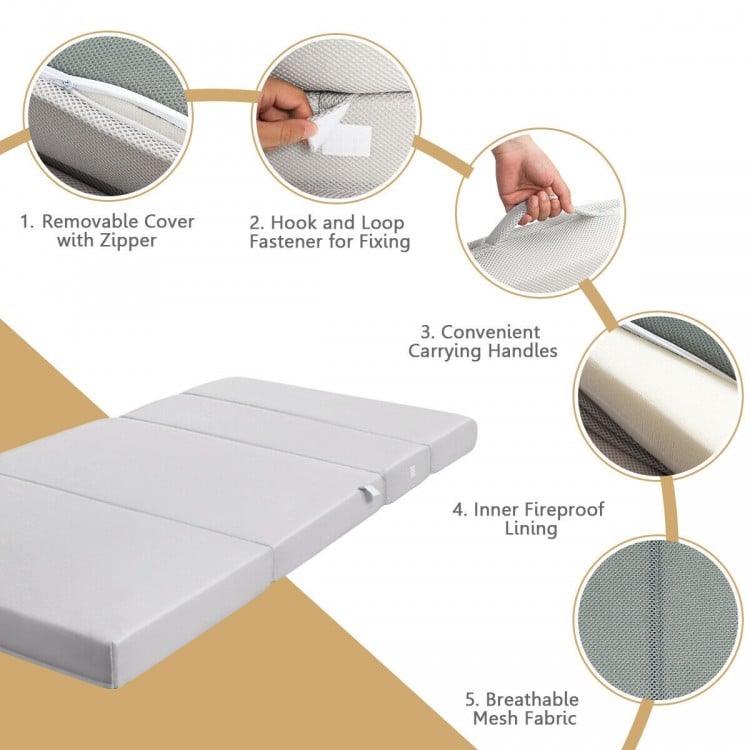 1. Removable Cover with Zipper

2. Hook and Loop Fastener for Fixing

3. Convenient Carrying Handles

4. Inner Fireproof Lining

5. Breathable Mesh Fabric