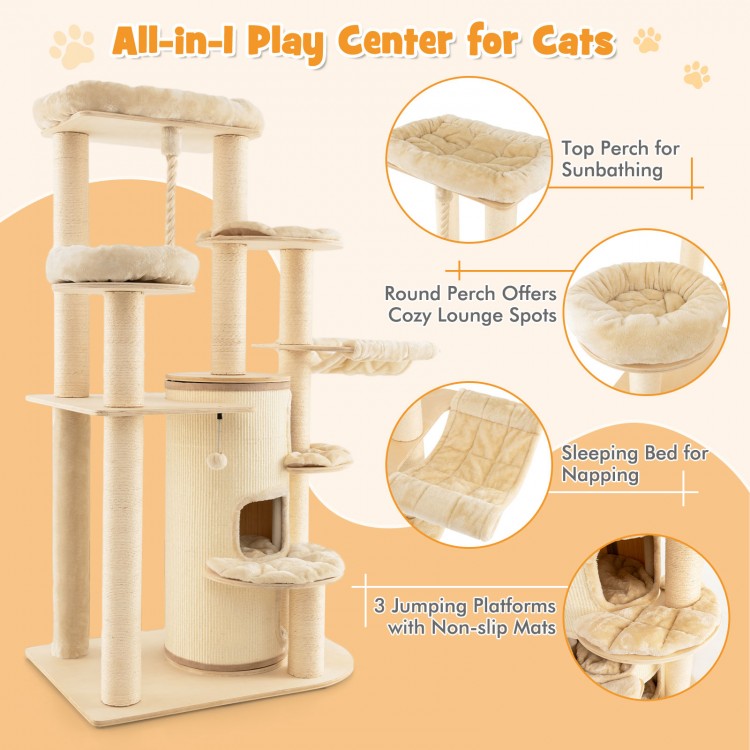 All-in-1 Play Center for Cats

Top Perch for Sunbathing

Round Perch Offers Cozy Lounge Spots

Sleeping Bed for Napping

3 Jumping Platforms with Non-slip Mats