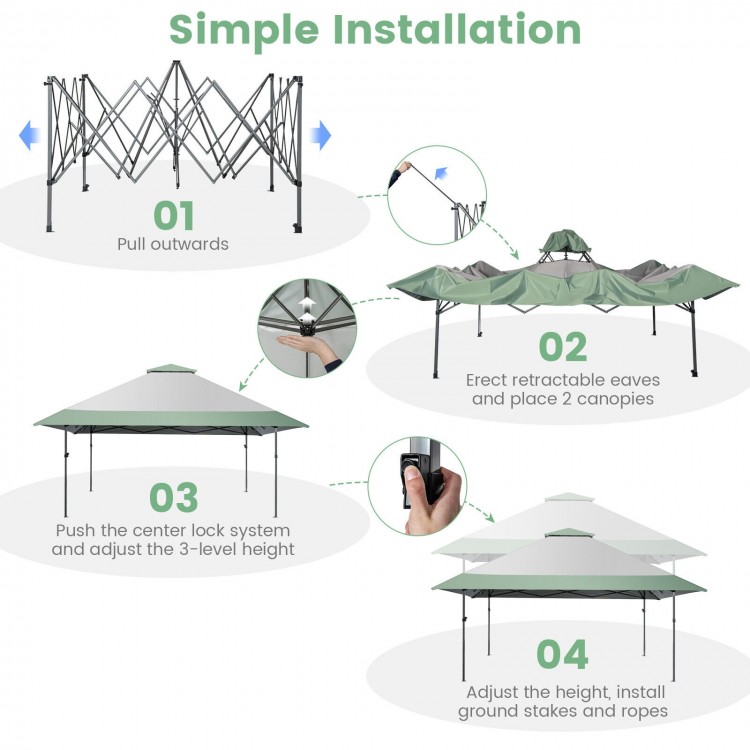 Simple Installation

01
Pull outwards

02
Erect retractable eaves and place 2 canopies

03
Push the center lock system and adjust the 3-level height

04
Adjust the height, install ground stakes and ropes