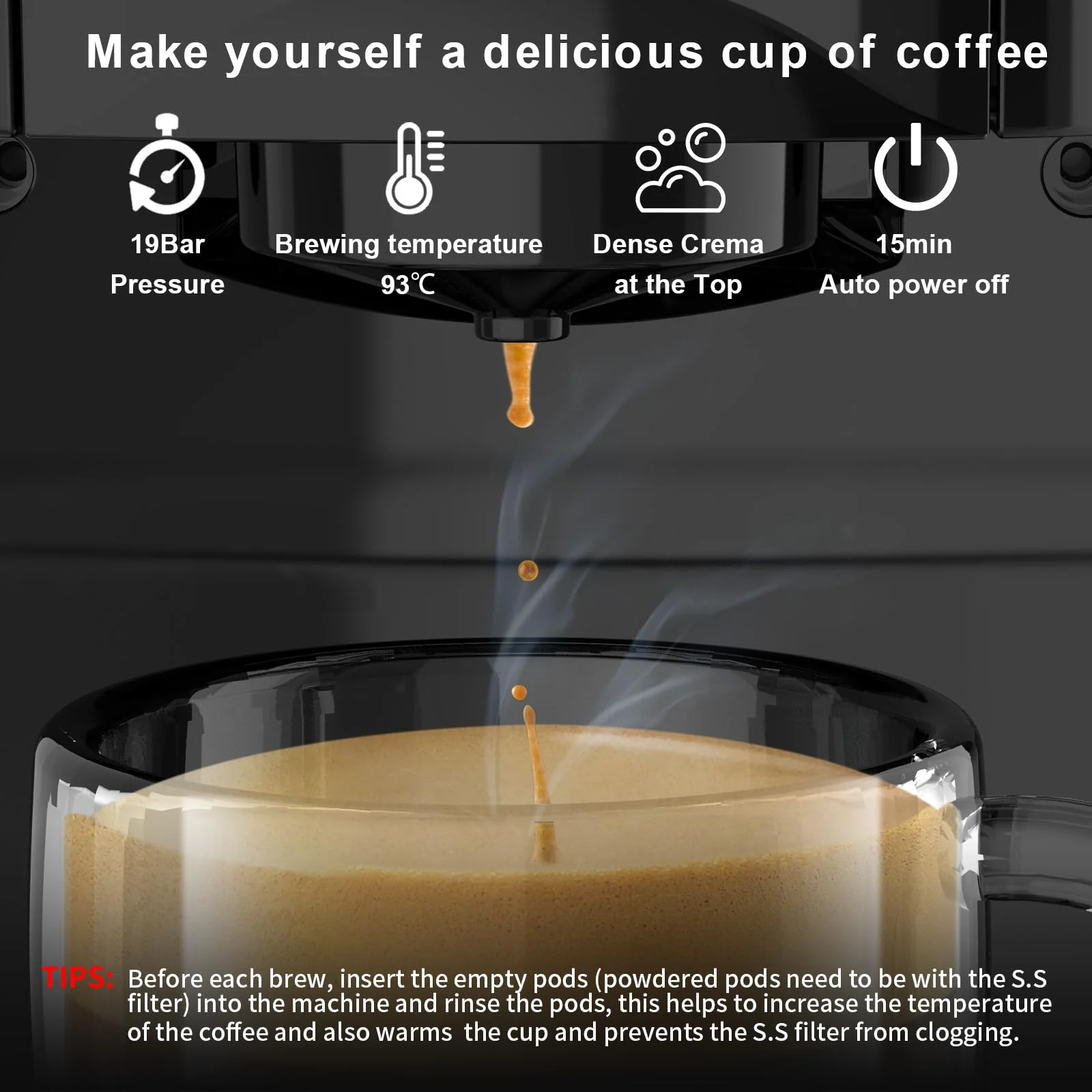 Make yourself a delicious cup of coffee

19Bar
Pressure

Brewing temperature
93℃

Dense Crema
at the Top

15min
Auto power off

TIPS: Before each brew, insert the empty pods (powdered pods need to be with the S.S filter) into the machine and rinse the pods, this helps to increase the temperature of the coffee and also warms the cup and prevents the S.S filter from clogging.