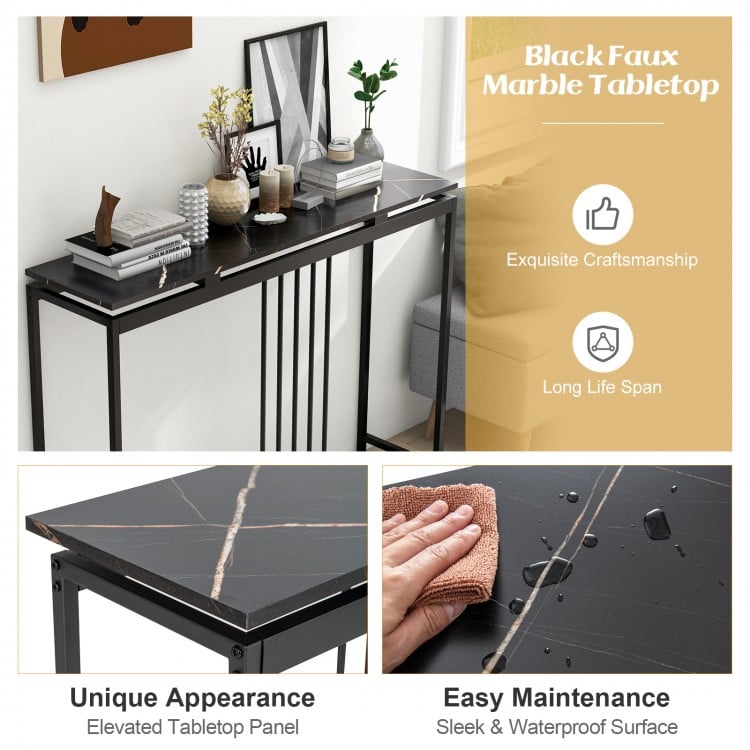 Black Faux Marble Tabletop

Exquisite Craftsmanship

Long Life Span

Unique Appearance
Elevated Tabletop Panel

Easy Maintenance
Sleek & Waterproof Surface