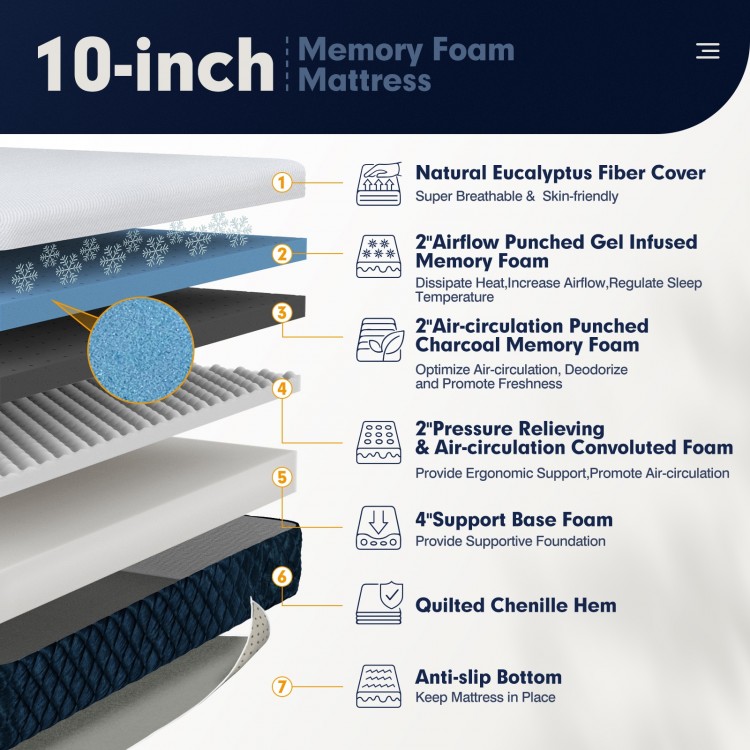 10-inch Memory Foam Mattress

1 Natural Eucalyptus Fiber Cover
Super Breathable & Skin-friendly

2 2"Airflow Punched Gel Infused Memory Foam
Dissipate Heat,Increase Airflow,Regulate Sleep Temperature

3 2"Air-circulation Punched Charcoal Memory Foam
Optimize Air-circulation, Deodorize and Promote Freshness

4 2"Pressure Relieving & Air-circulation Convoluted Foam
Provide Ergonomic Support,Promote Air-circulation

5 4"Support Base Foam
Provide Supportive Foundation

6 Quilted Chenille Hem

7 Anti-slip Bottom
Keep Mattress in Place