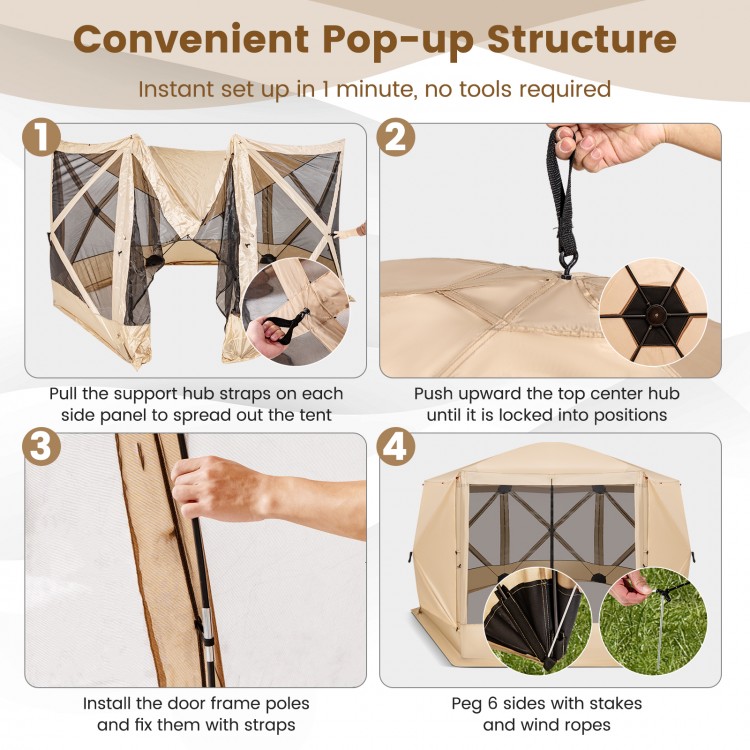 Convenient Pop-up Structure

Instant set up in 1 minute, no tools required

1

Pull the support hub straps on each side panel to spread out the tent

2

Push upward the top center hub until it is locked into positions

3

Install the door frame poles and fix them with straps

4

Peg 6 sides with stakes and wind ropes