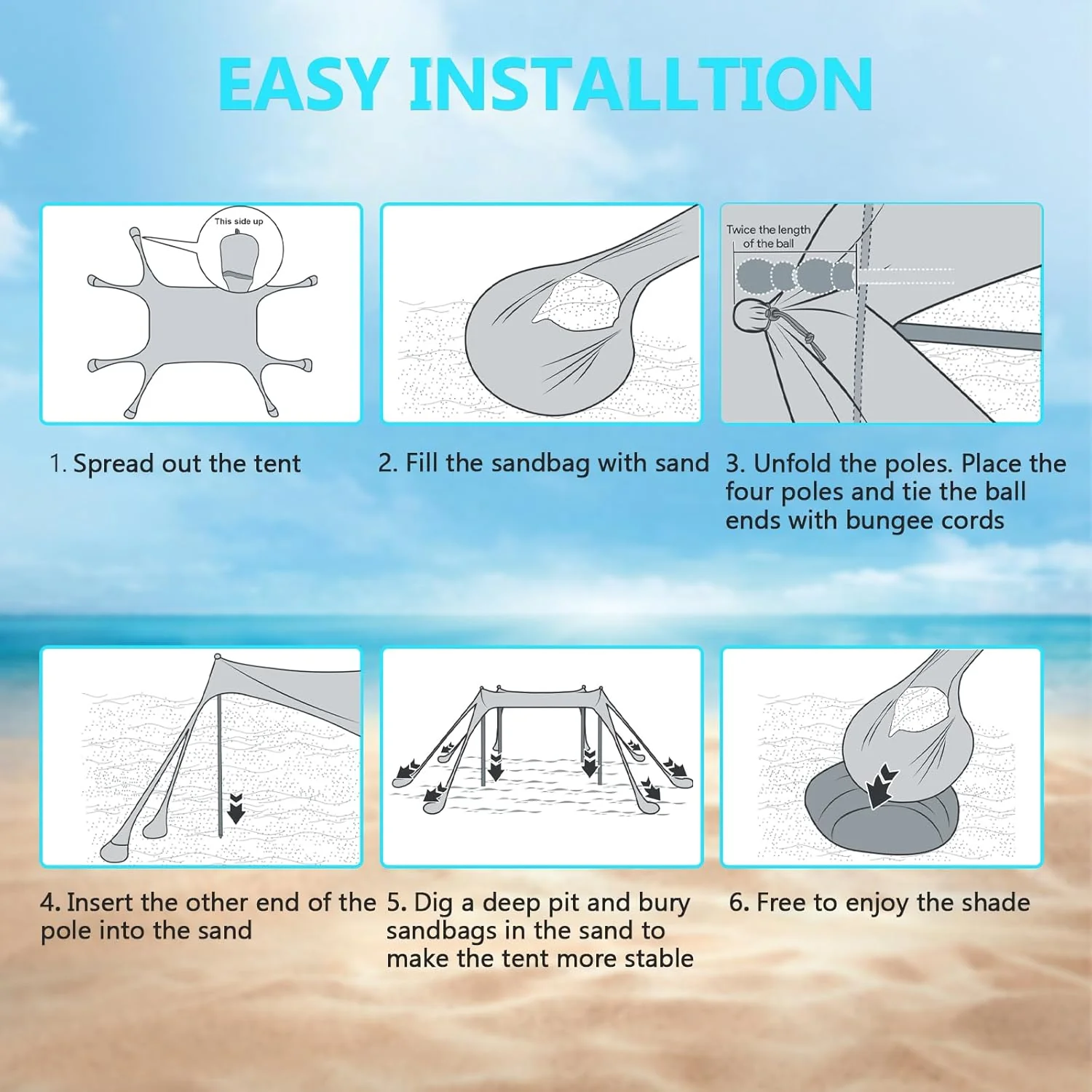 EASY INSTALLTION

This side up

1. Spread out the tent

2. Fill the sandbag with sand

Twice the length of the ball

3. Unfold the poles. Place the four poles and tie the ball ends with bungee cords

4. Insert the other end of the pole into the sand

5. Dig a deep pit and bury sandbags in the sand to make the tent more stable

6. Free to enjoy the shade