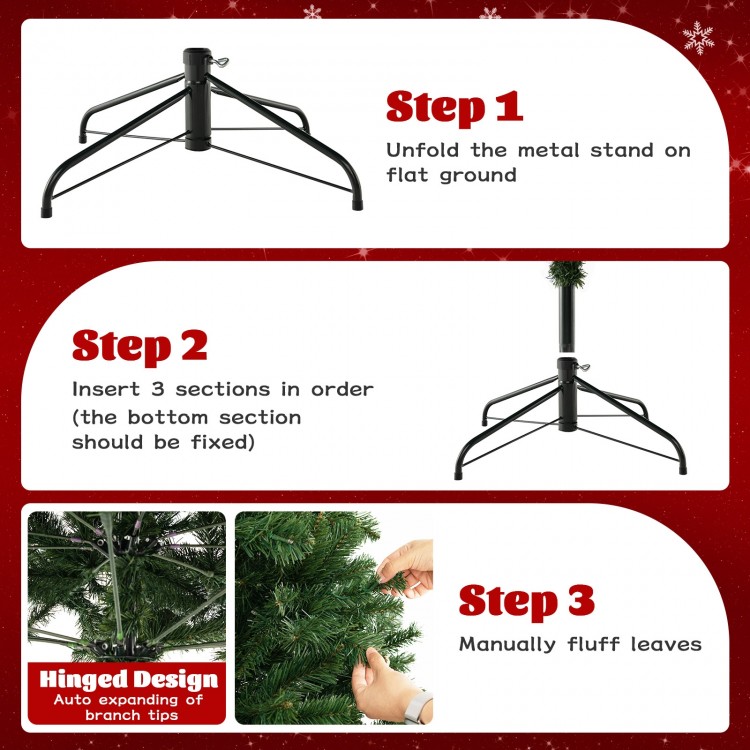 Step 1
Unfold the metal stand on flat ground

Step 2
Insert 3 sections in order (the bottom section should be fixed)

Hinged Design
Auto expanding of branch tips

Step 3
Manually fluff leaves