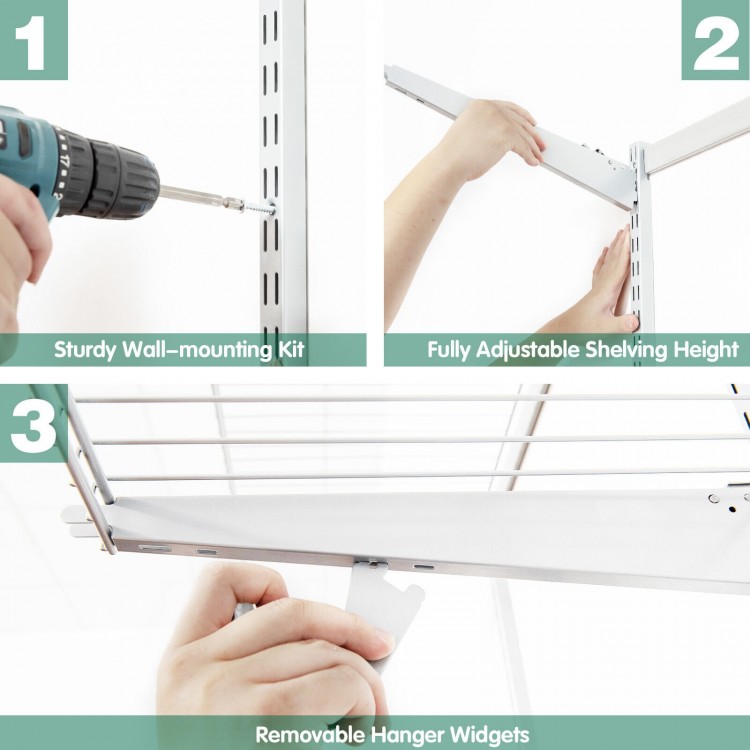 1

Sturdy Wall–mounting Kit

2

Fully Adjustable Shelving Height

3

Removable Hanger Widgets