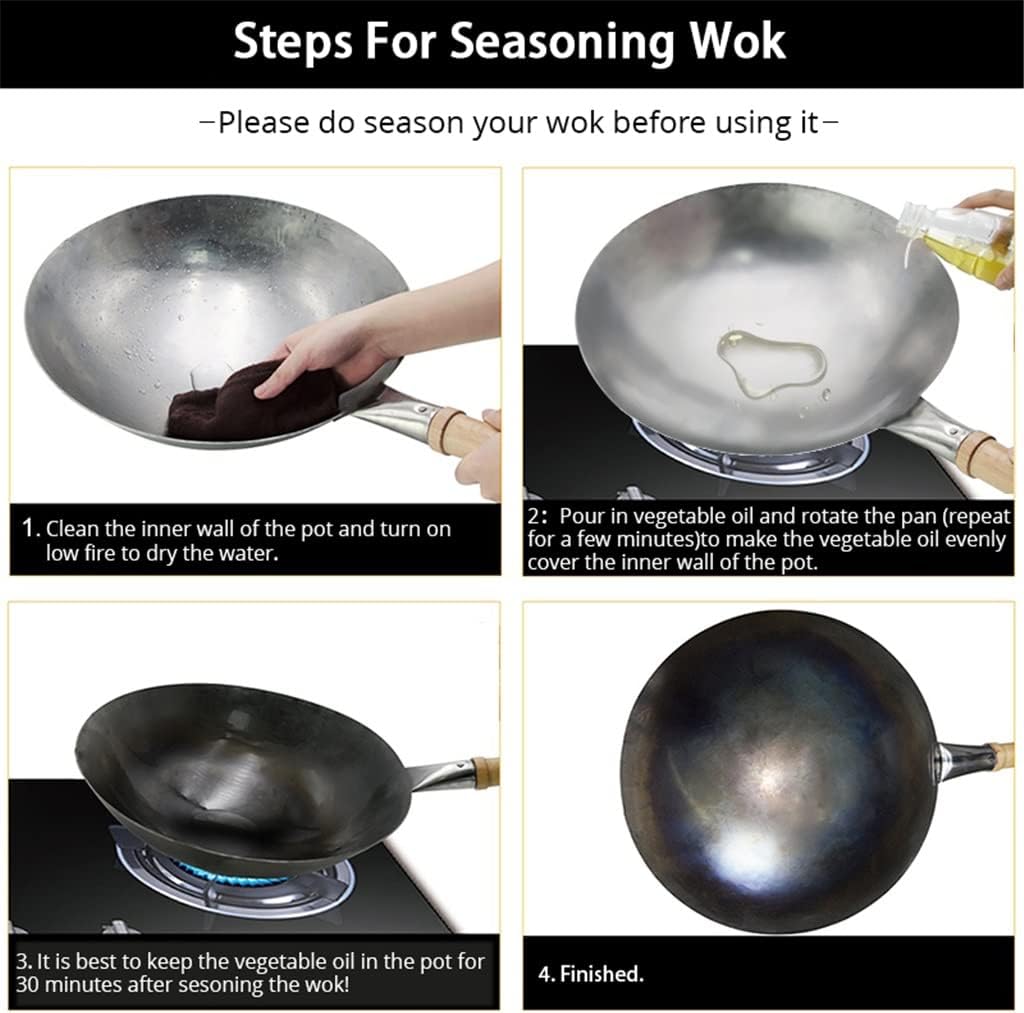 Steps For Seasoning Wok

—Please do season your wok before using it—

1. Clean the inner wall of the pot and turn on low fire to dry the water.

2: Pour in vegetable oil and rotate the pan (repeat for a few minutes)to make the vegetable oil evenly cover the inner wall of the pot.

3. It is best to keep the vegetable oil in the pot for 30 minutes after sesoning the wok!

4. Finished.