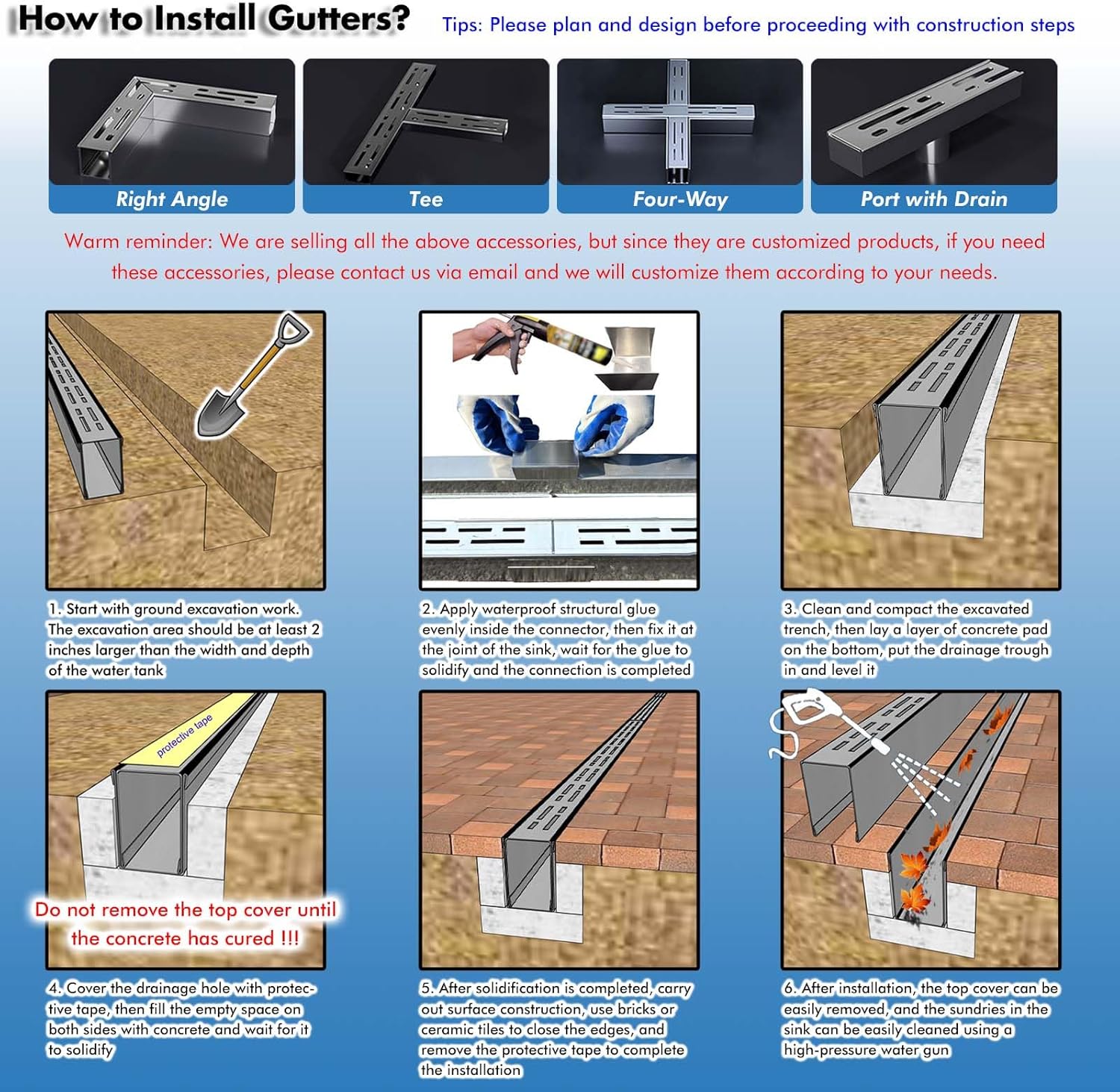 How to Install Gutters?

Tips: Please plan and design before proceeding with construction steps

Right Angle

Tee

Four-Way

Port with Drain

Warm reminder: We are selling all the above accessories, but since they are customized products, if you need these accessories, please contact us via email and we will customize them according to your needs.

1. Start with ground excavation work. The excavation area should be at least 2 inches larger than the width and depth of the water tank

2. Apply waterproof structural glue evenly inside the connector, then fix it at the joint of the sink, wait for the glue to solidify and the connection is completed

3. Clean and compact the excavated trench, then lay a layer of concrete pad on the bottom, put the drainage trough in and level it

protective tape

Do not remove the top cover until the concrete has cured !!!

4. Cover the drainage hole with protective tape, then fill the empty space on both sides with concrete and wait for it to solidify

5. After solidification is completed, carry out surface construction, use bricks or ceramic tiles to close the edges, and remove the protective tape to complete the installation

6. After installation, the top cover can be easily removed, and the sundries in the sink can be easily cleaned using a high-pressure water gun