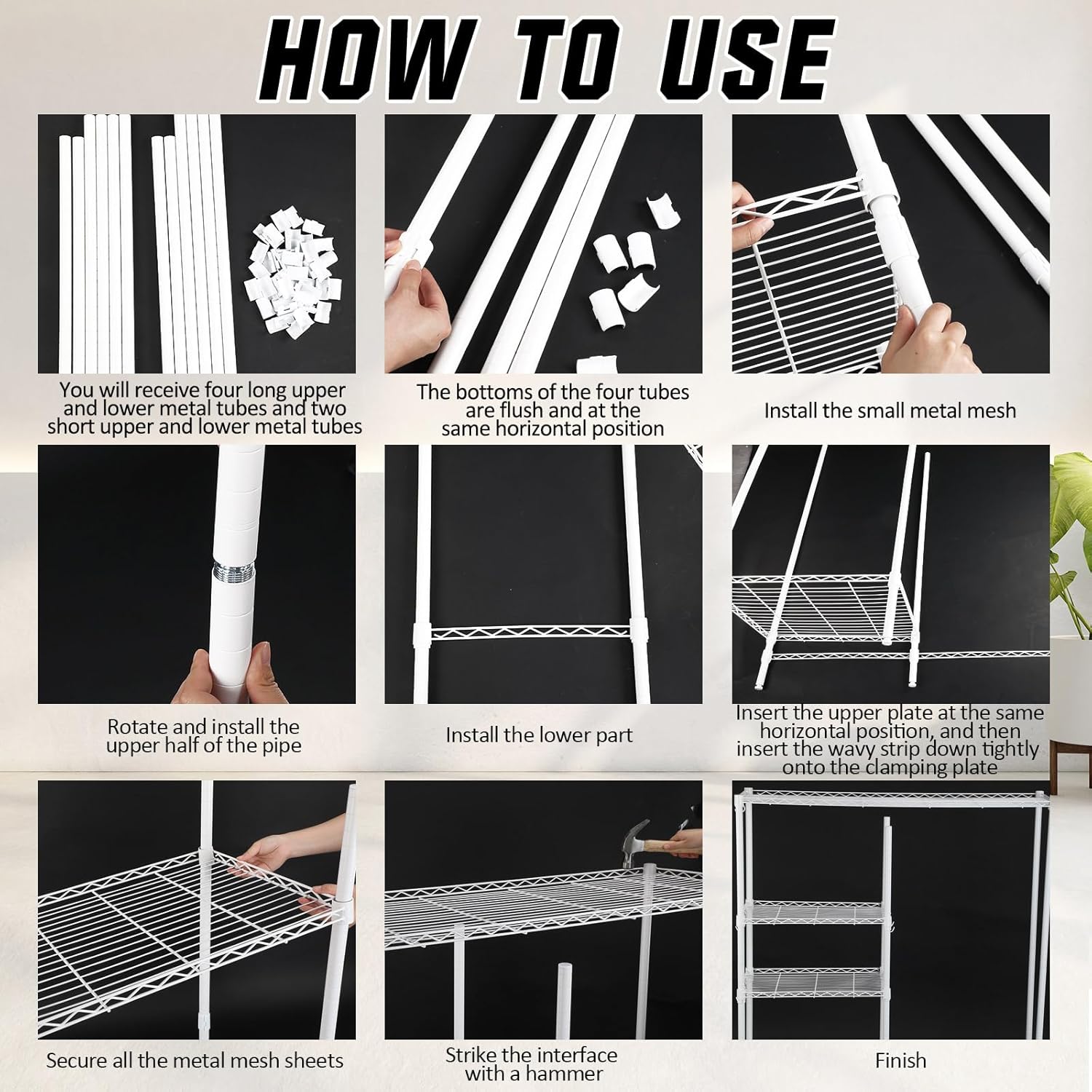 HOW TO USE

You will receive four long upper and lower metal tubes and two short upper and lower metal tubes

The bottoms of the four tubes are flush and at the same horizontal position

Install the small metal mesh

Rotate and install the upper half of the pipe

Install the lower part

Insert the upper plate at the same horizontal position, and then insert the wavy strip down tightly onto the clamping plate

Secure all the metal mesh sheets

Strike the interface with a hammer

Finish