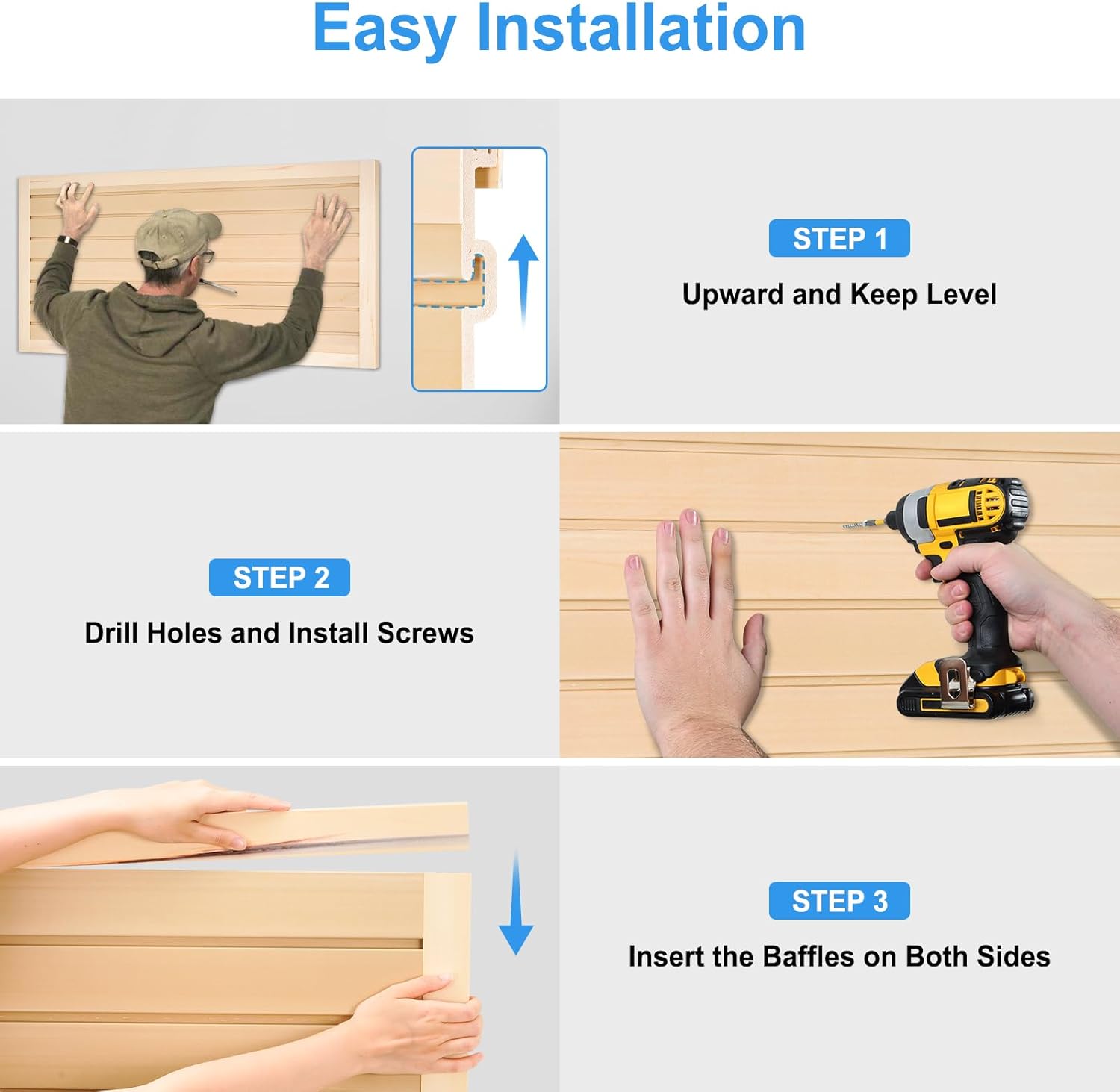 Easy Installation

STEP 1
Upward and Keep Level

STEP 2
Drill Holes and Install Screws

STEP 3
Insert the Baffles on Both Sides