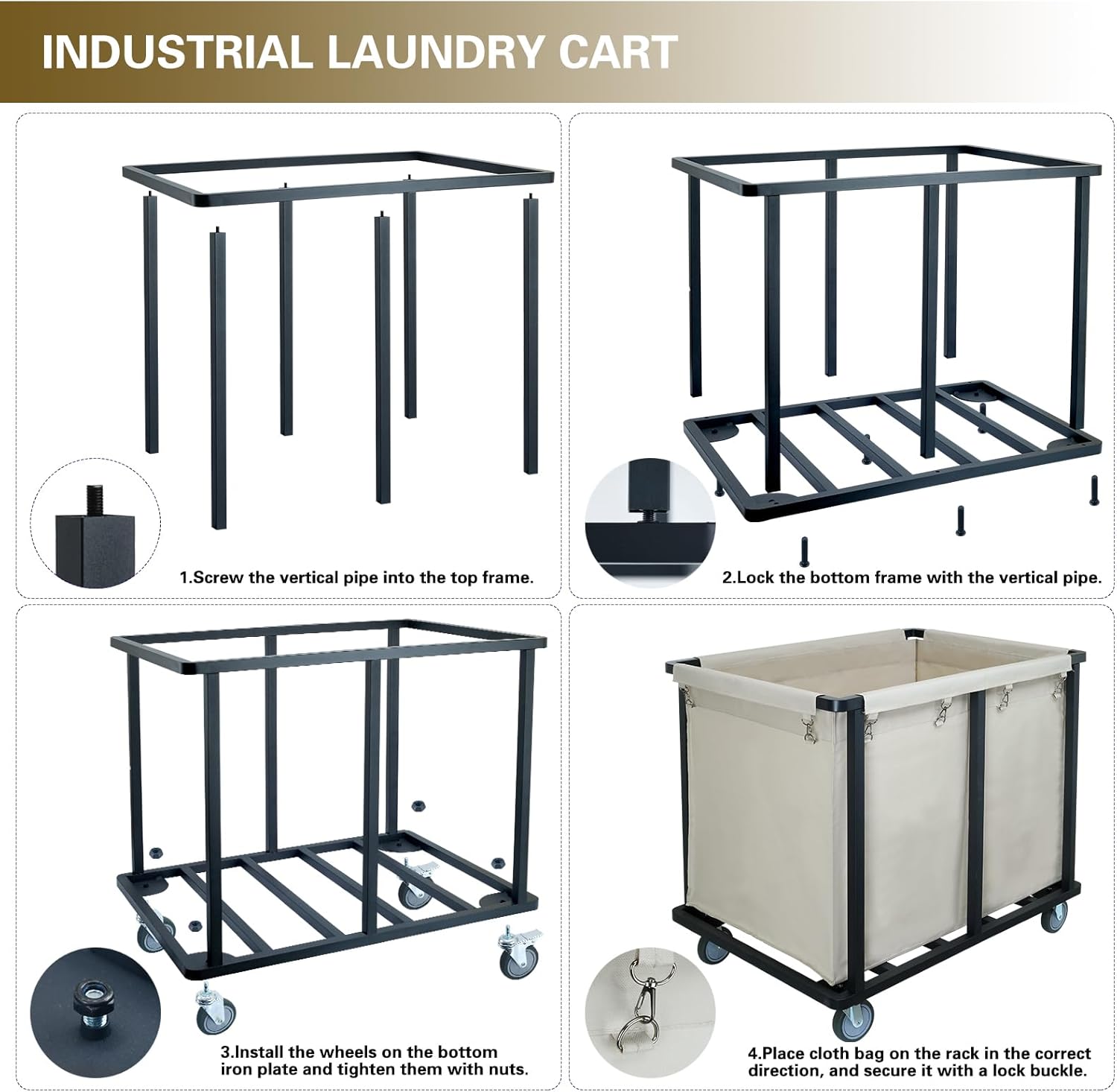 INDUSTRIAL LAUNDRY CART

1.Screw the vertical pipe into the top frame.

2.Lock the bottom frame with the vertical pipe.

3.Install the wheels on the bottom iron plate and tighten them with nuts.

4.Place cloth bag on the rack in the correct direction, and secure it with a lock buckle.