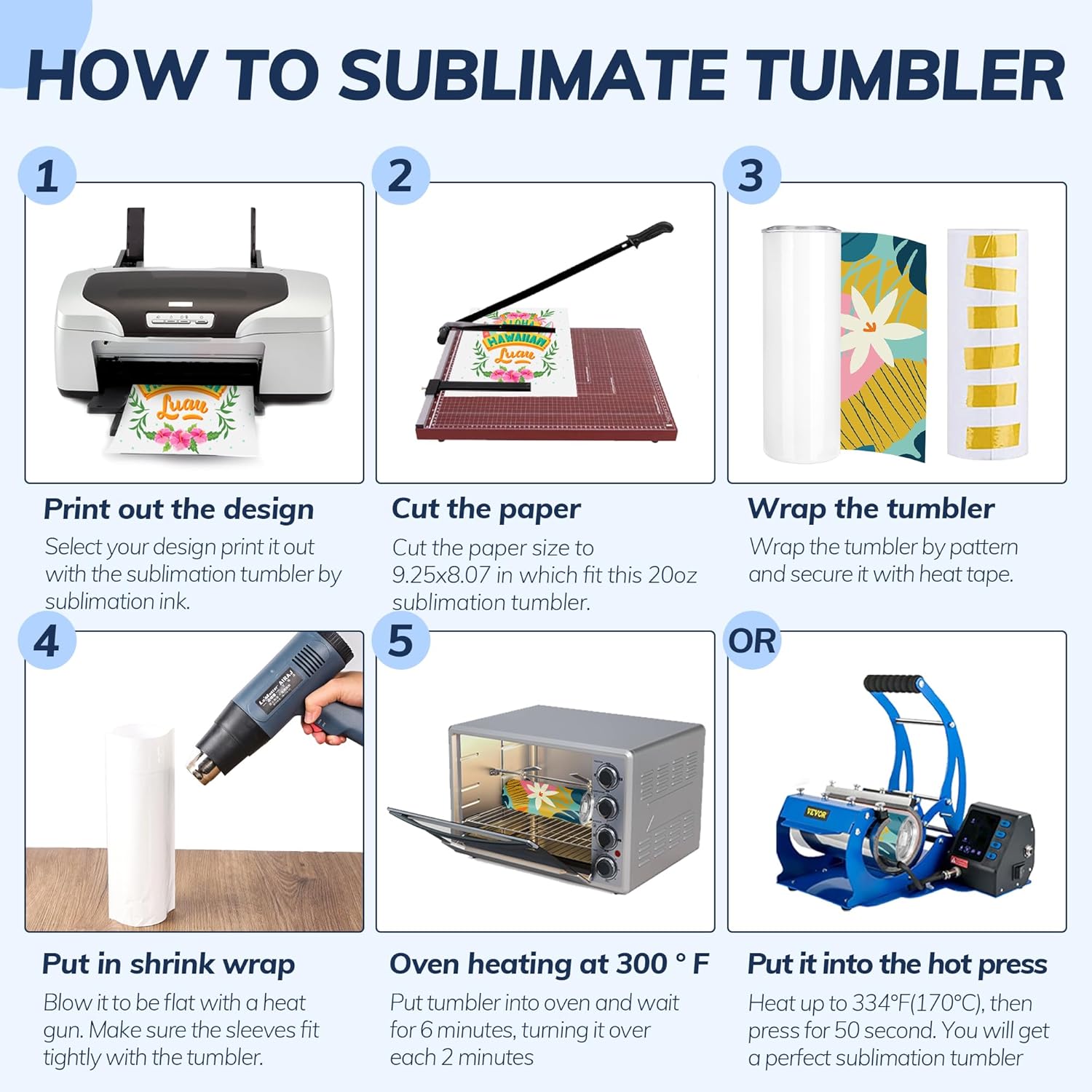 HOW TO SUBLIMATE TUMBLER

1

Luau

Print out the design

Select your design print it out with the sublimation tumbler by sublimation ink.

2

ALOHA HAWAIIAN Luau

Cut the paper

Cut the paper size to 9.25x8.07 in which fit this 20oz sublimation tumbler.

3

Wrap the tumbler

Wrap the tumbler by pattern and secure it with heat tape.

4

Put in shrink wrap

Blow it to be flat with a heat gun. Make sure the sleeves fit tightly with the tumbler.

5

Oven heating at 300 ° F

Put tumbler into oven and wait for 6 minutes, turning it over each 2 minutes

OR

VEVOR

Put it into the hot press

Heat up to 334°F(170°C), then press for 50 second. You will get a perfect sublimation tumbler