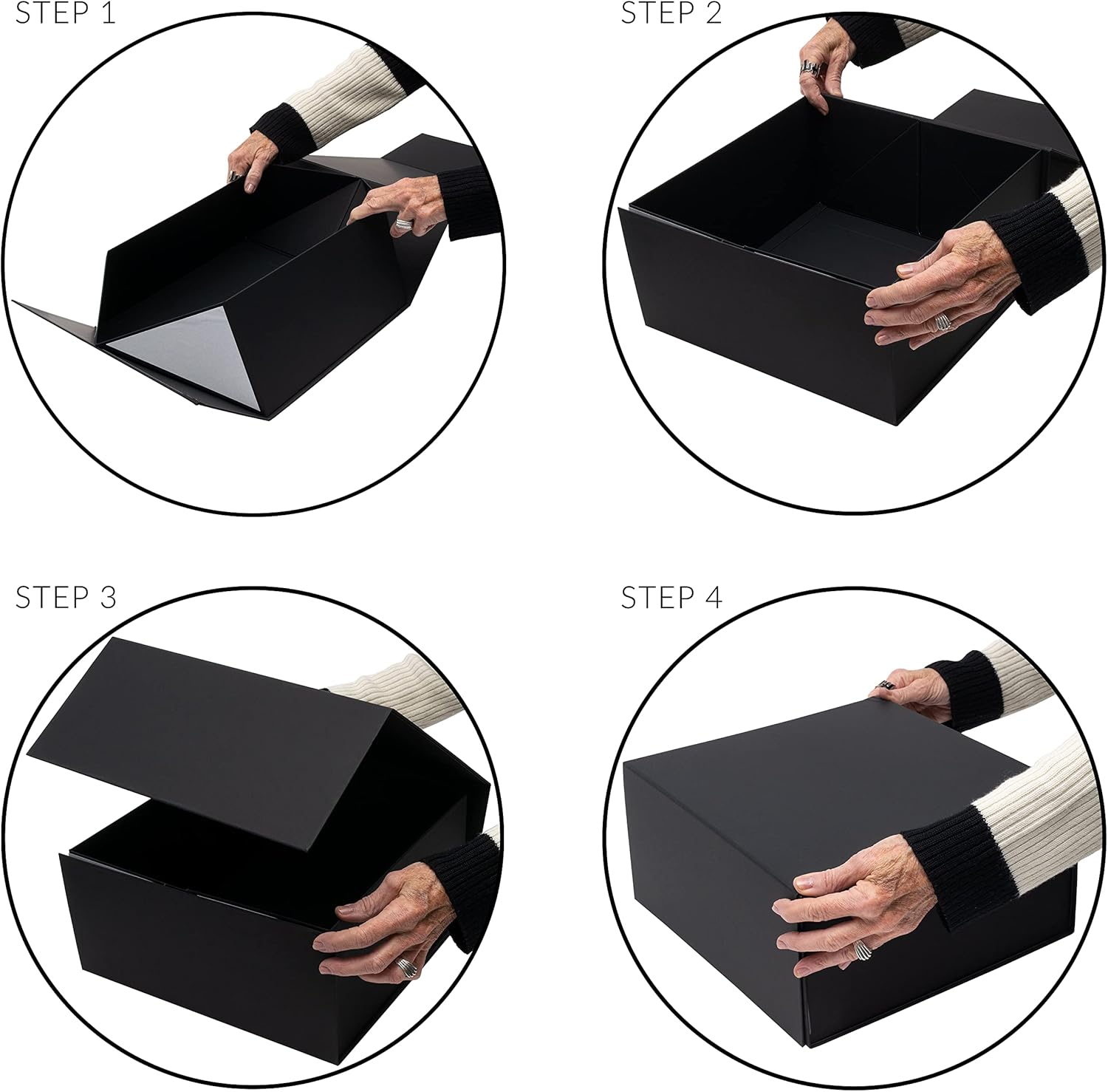 STEP 1

STEP 2

STEP 3

STEP 4