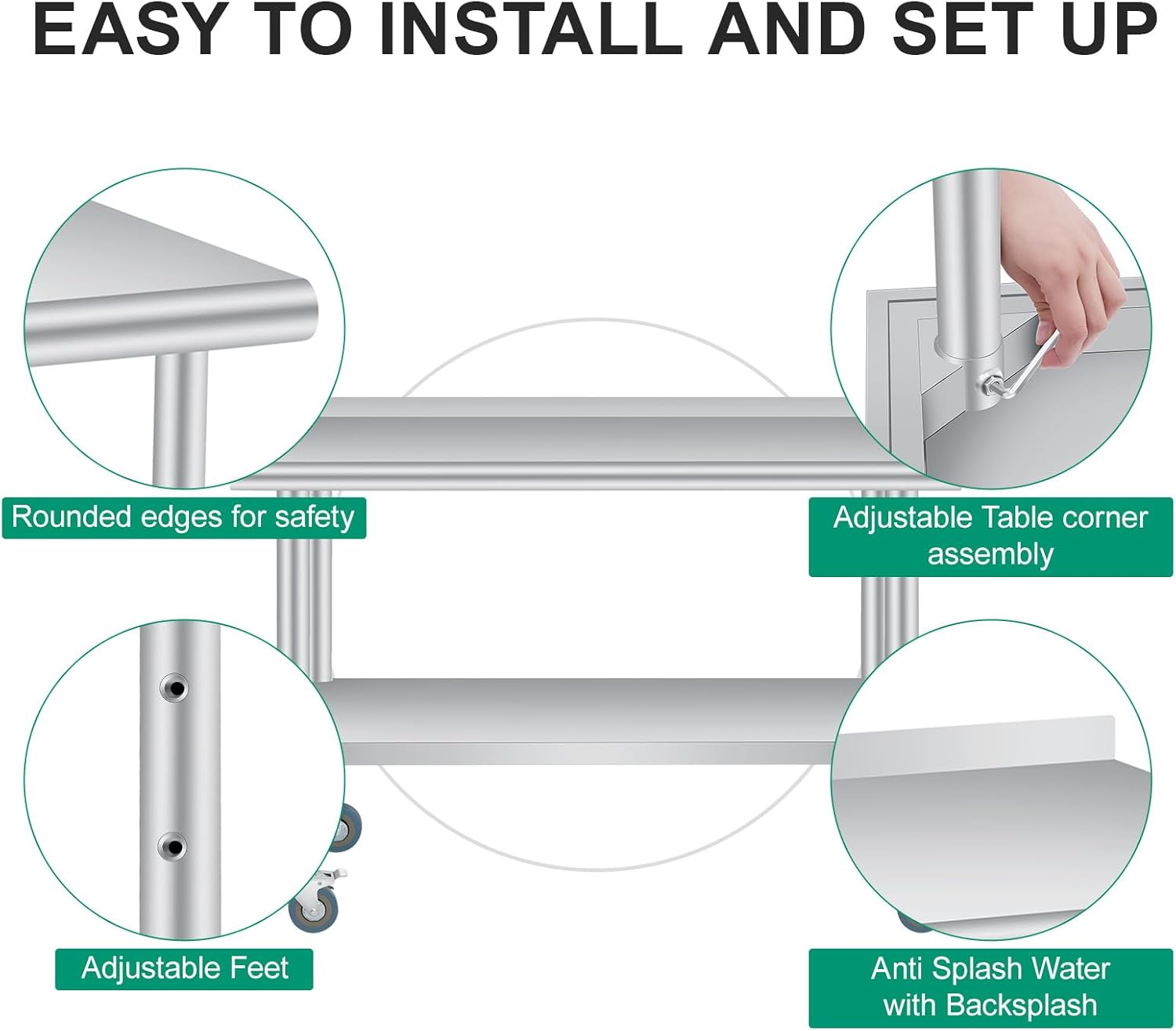 EASY TO INSTALL AND SET UP

Rounded edges for safety

Adjustable Table corner assembly

Adjustable Feet

Anti Splash Water with Backsplash