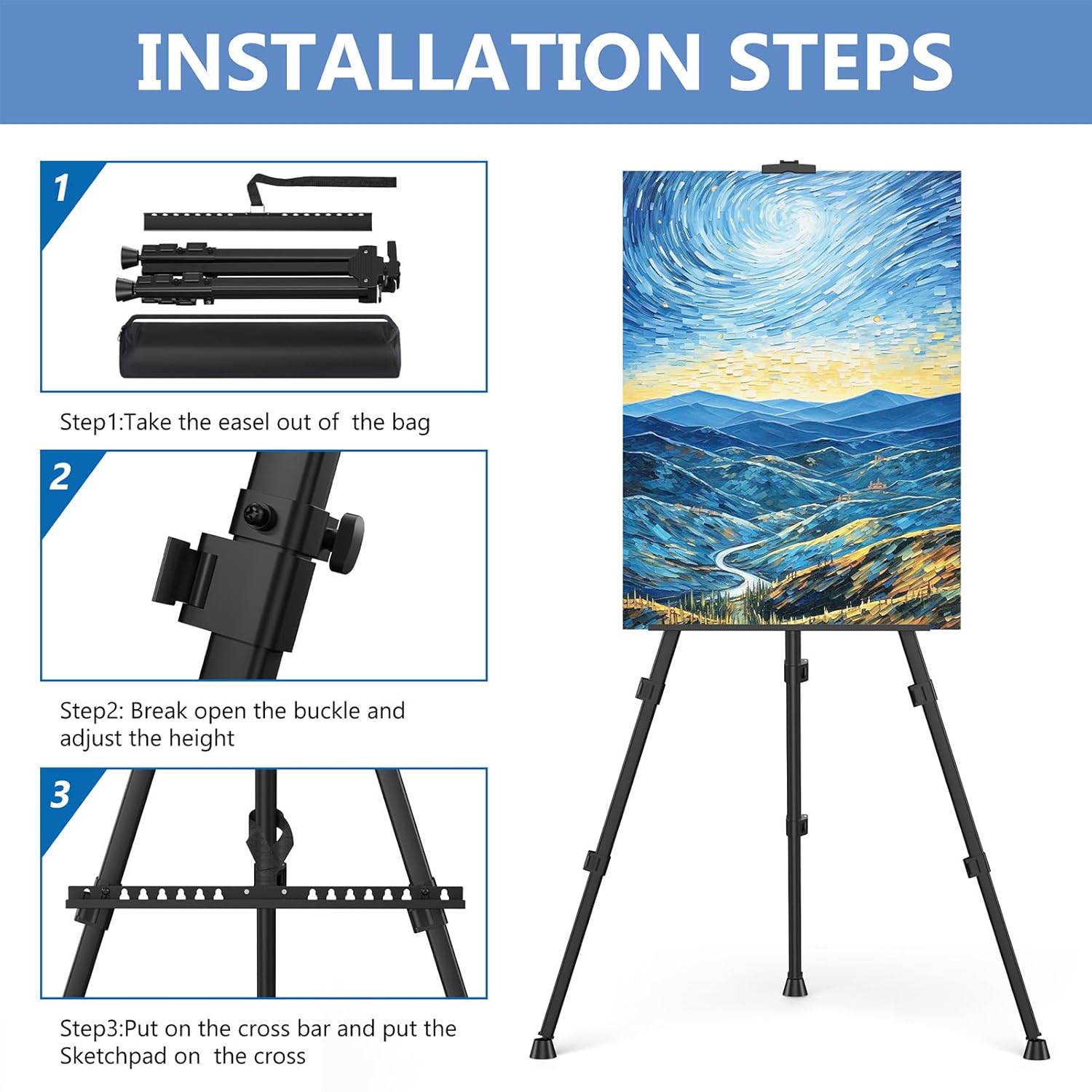 INSTALLATION STEPS

1

Step1:Take the easel out of the bag

2

Step2: Break open the buckle and adjust the height

3

Step3:Put on the cross bar and put the Sketchpad on the cross