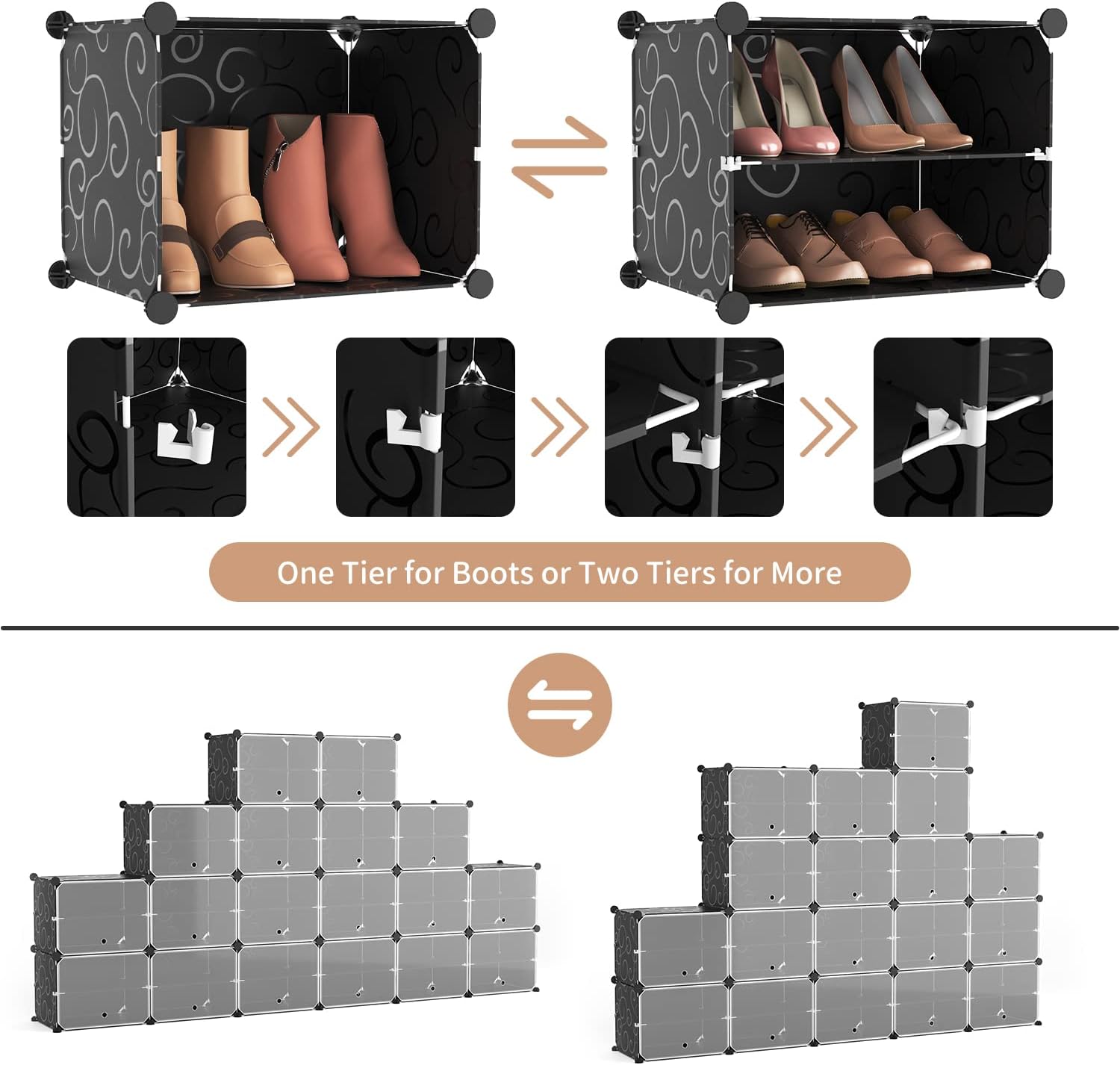 One Tier for Boots or Two Tiers for More