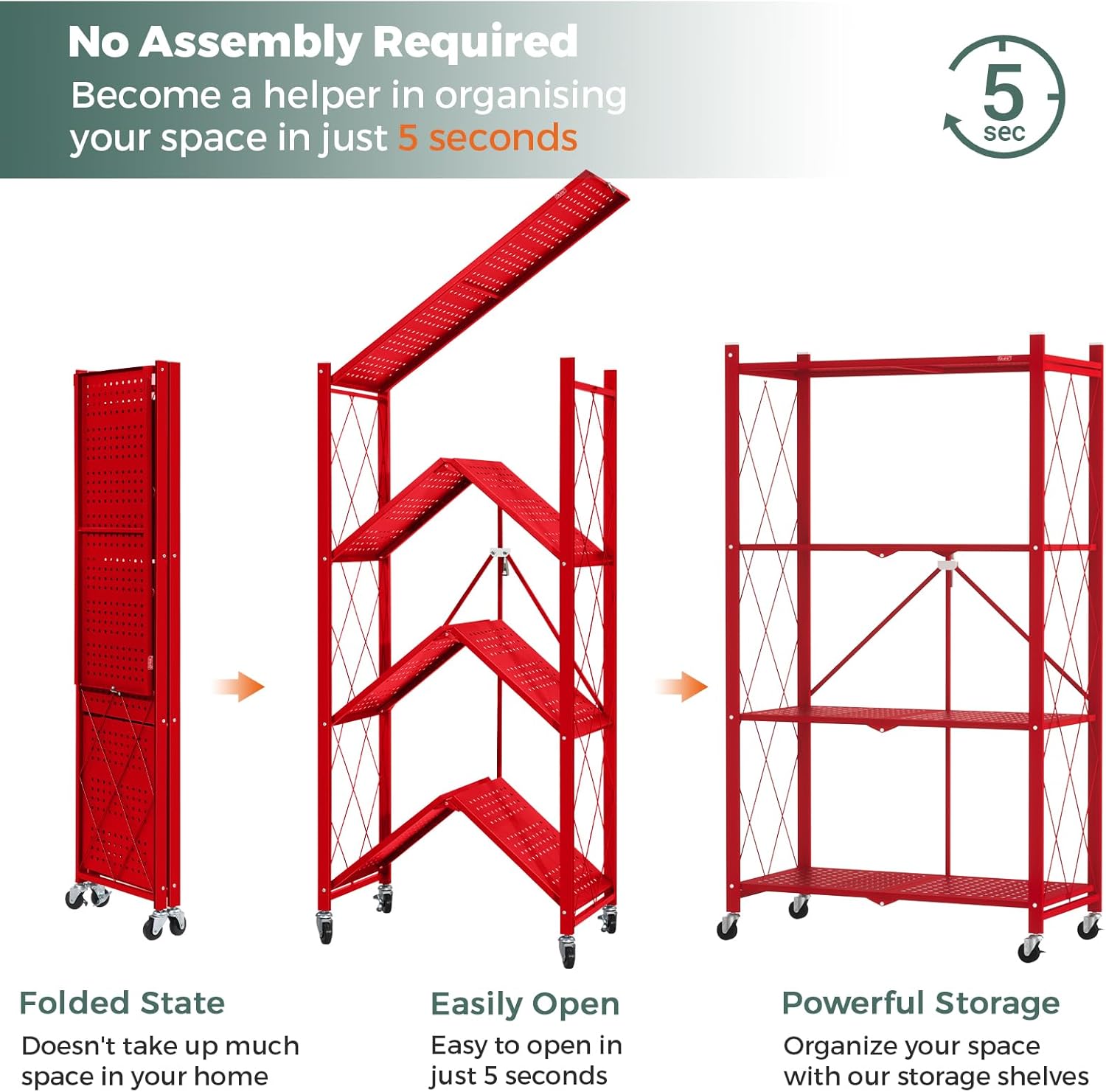 No Assembly Required
Become a helper in organising your space in just 5 seconds

5 sec

Folded State
Doesn't take up much space in your home

Easily Open
Easy to open in just 5 seconds

Powerful Storage
Organize your space with our storage shelves