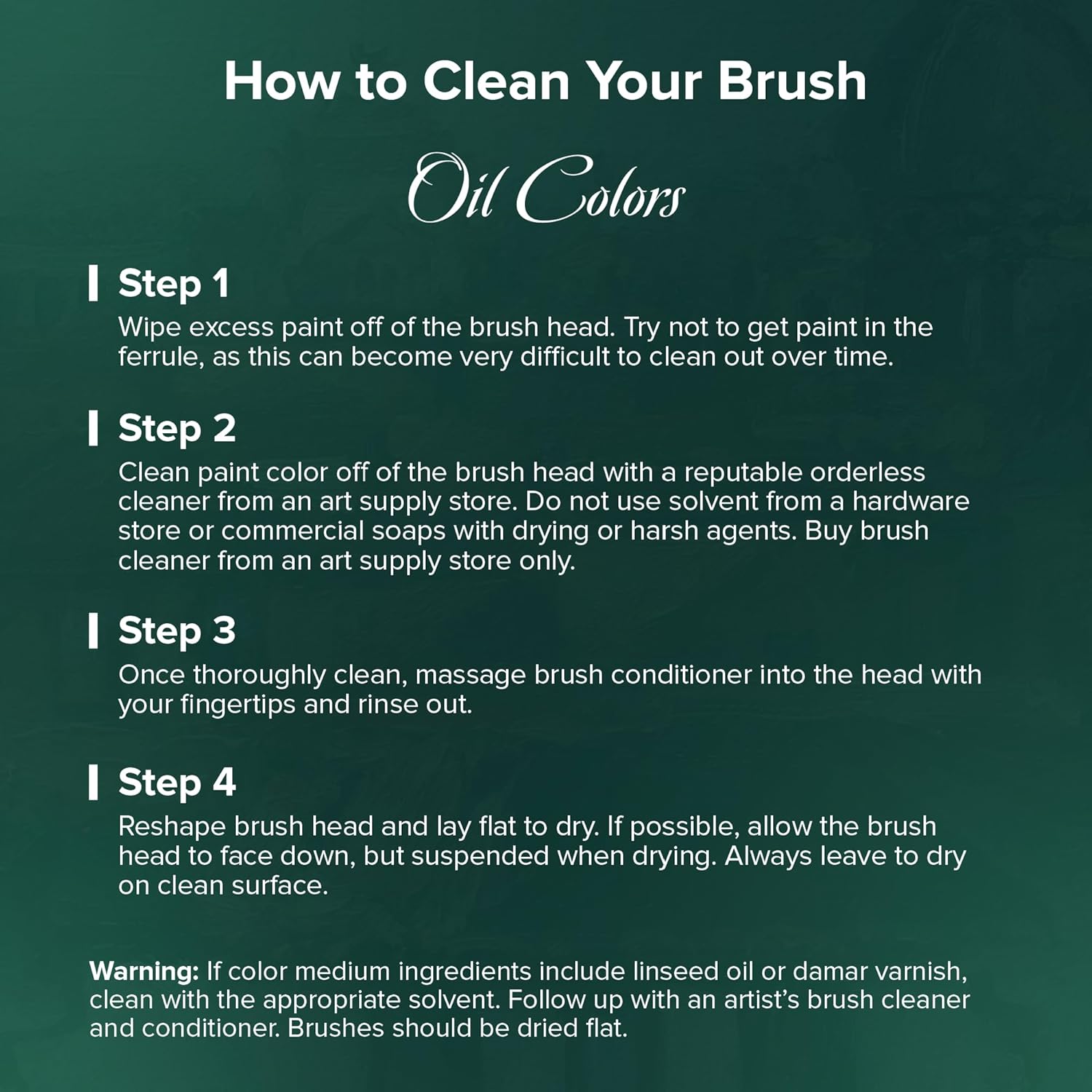 How to Clean Your Brush

Oil Colors

Step 1
Wipe excess paint off of the brush head. Try not to get paint in the ferrule, as this can become very difficult to clean out over time.

Step 2
Clean paint color off of the brush head with a reputable orderless cleaner from an art supply store. Do not use solvent from a hardware store or commercial soaps with drying or harsh agents. Buy brush cleaner from an art supply store only.

Step 3
Once thoroughly clean, massage brush conditioner into the head with your fingertips and rinse out.

Step 4
Reshape brush head and lay flat to dry. If possible, allow the brush head to face down, but suspended when drying. Always leave to dry on clean surface.

Warning: If color medium ingredients include linseed oil or damar varnish, clean with the appropriate solvent. Follow up with an artist's brush cleaner and conditioner. Brushes should be dried flat.