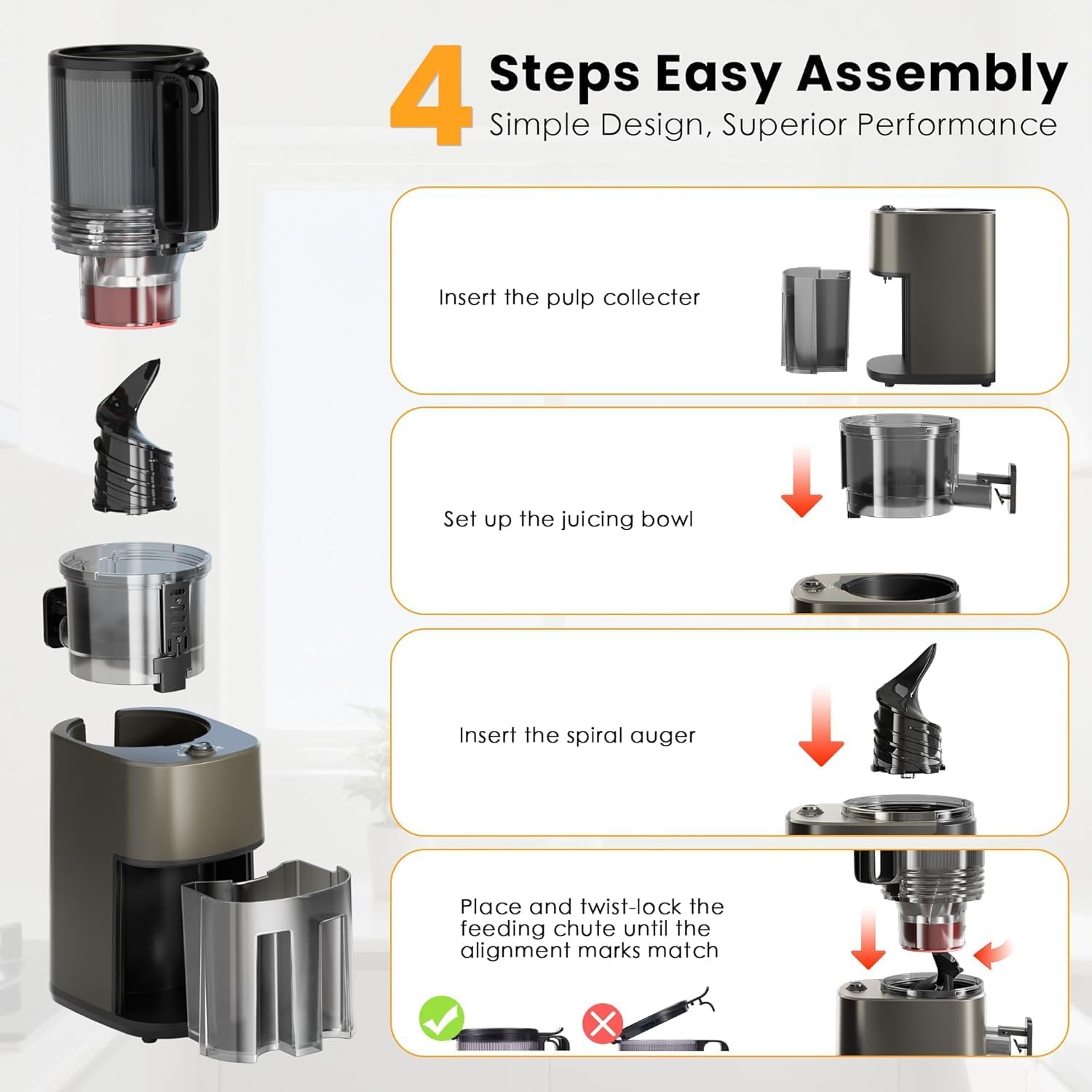 4 Steps Easy Assembly
Simple Design, Superior Performance

Insert the pulp collecter

Set up the juicing bowl

Insert the spiral auger

Place and twist-lock the feeding chute until the alignment marks match