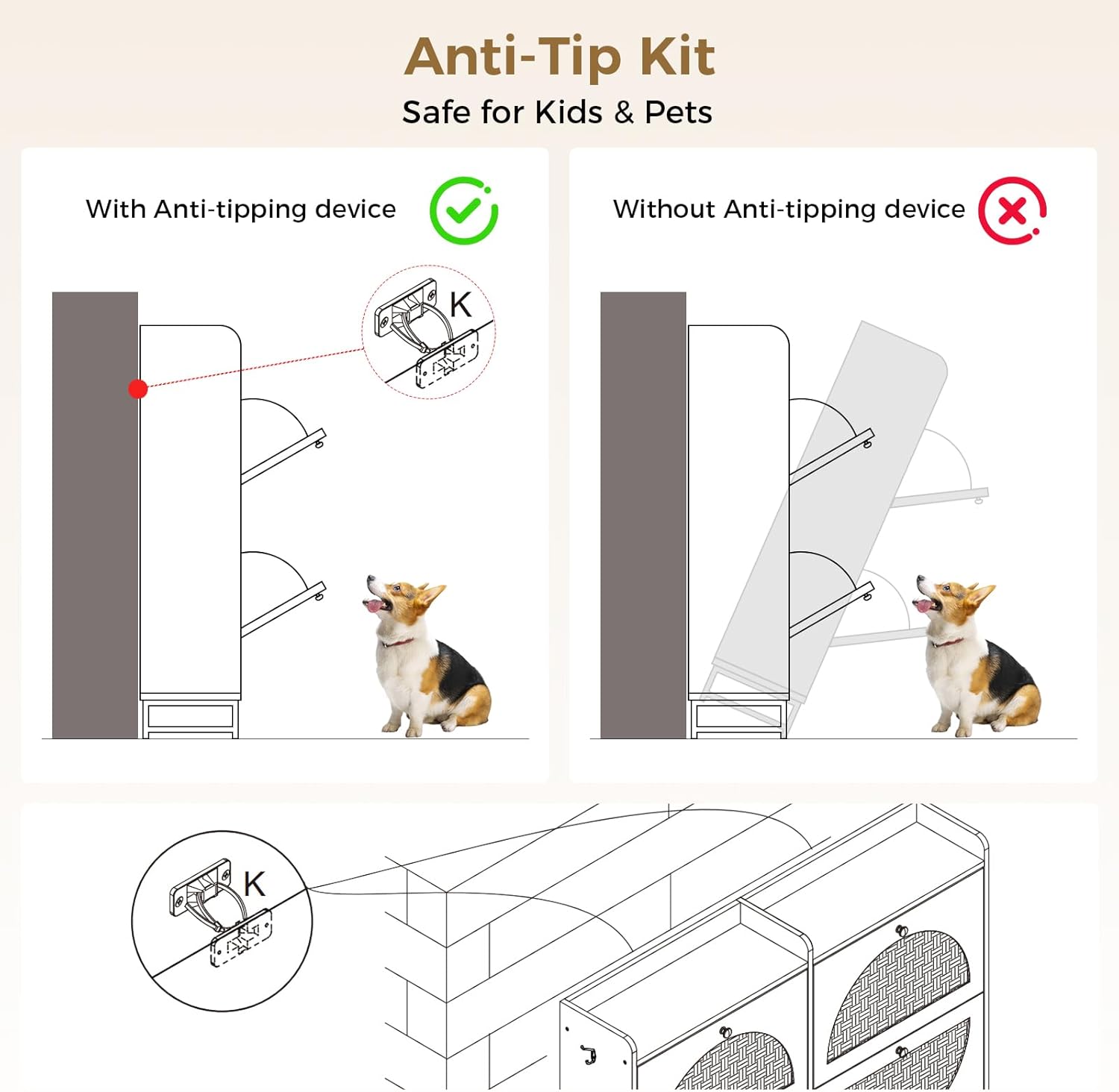 Anti-Tip Kit
Safe for Kids & Pets

With Anti-tipping device

K

Without Anti-tipping device

K